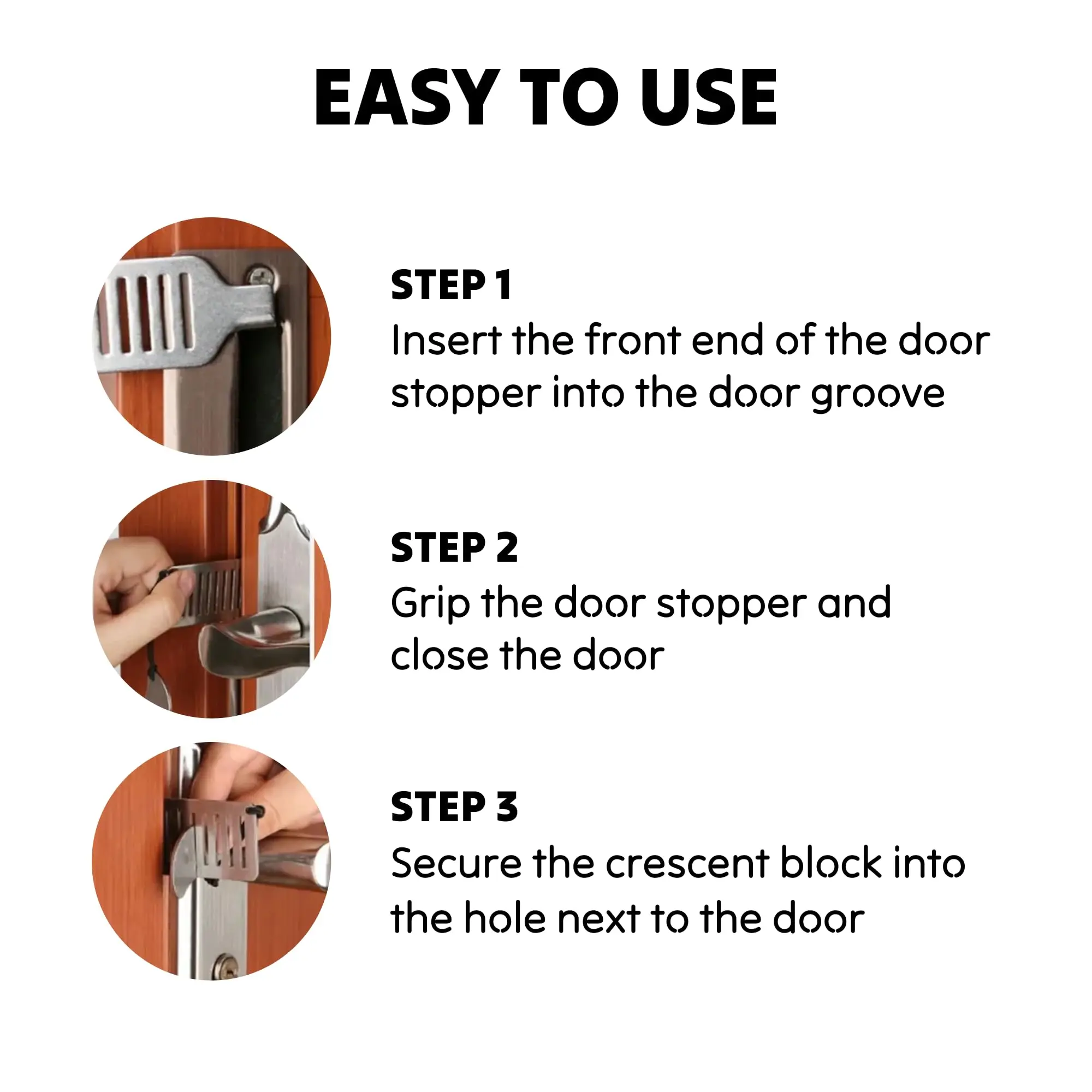 EASY TO USE

STEP 1
Insert the front end of the door stopper into the door groove

STEP 2
Grip the door stopper and close the door

STEP 3
Secure the crescent block into the hole next to the door