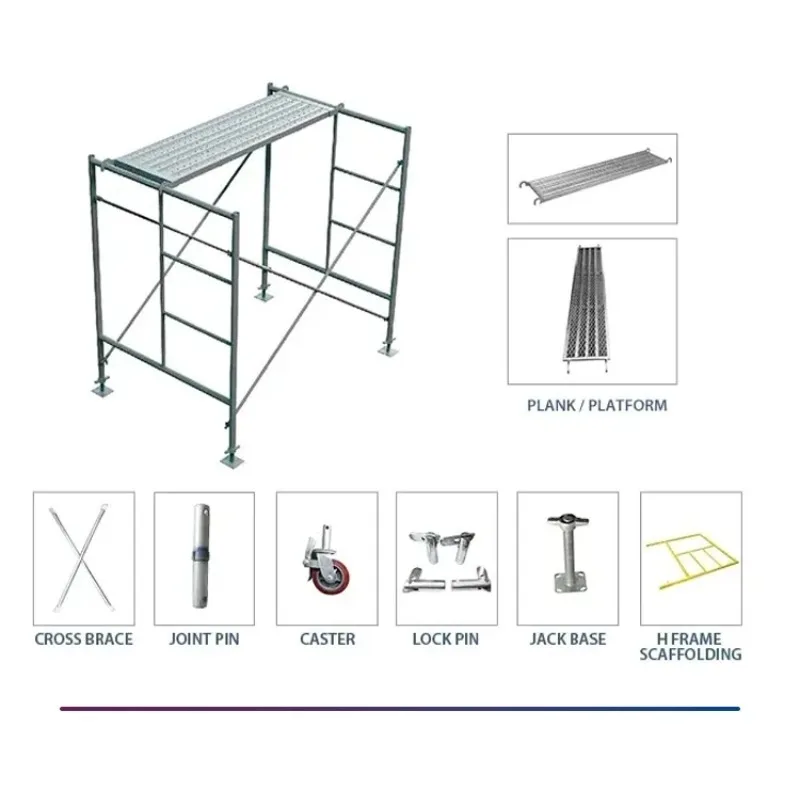 PLANK / PLATFORM

CROSS BRACE

JOINT PIN

CASTER

LOCK PIN

JACK BASE

H FRAME SCAFFOLDING