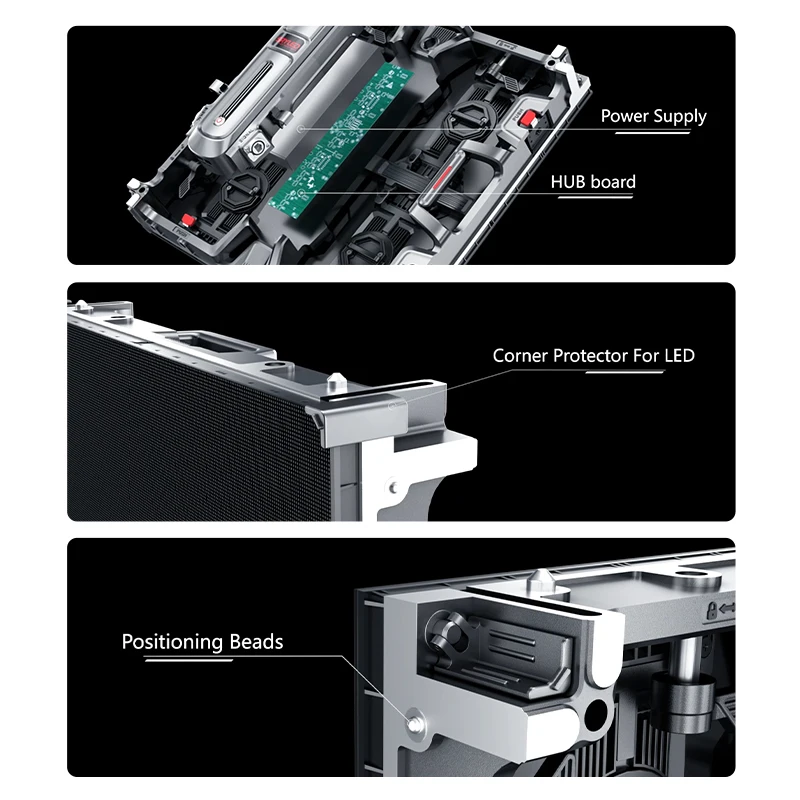 Power Supply

HUB board

Corner Protector For LED

Positioning Beads