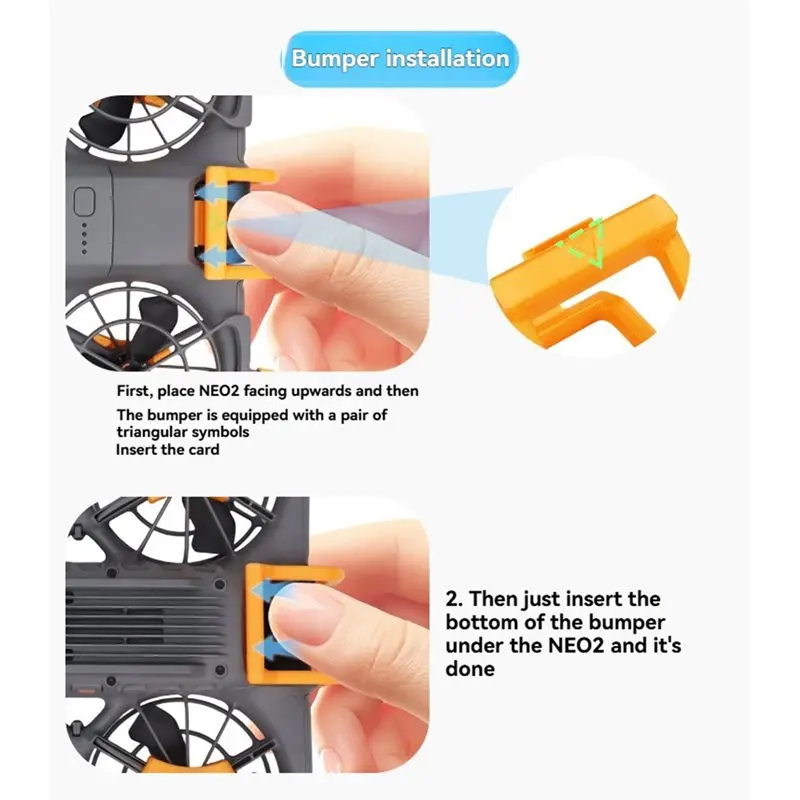 Bumper installation

First, place NEO2 facing upwards and then
The bumper is equipped with a pair of triangular symbols
Insert the card

2. Then just insert the bottom of the bumper under the NEO2 and it's done