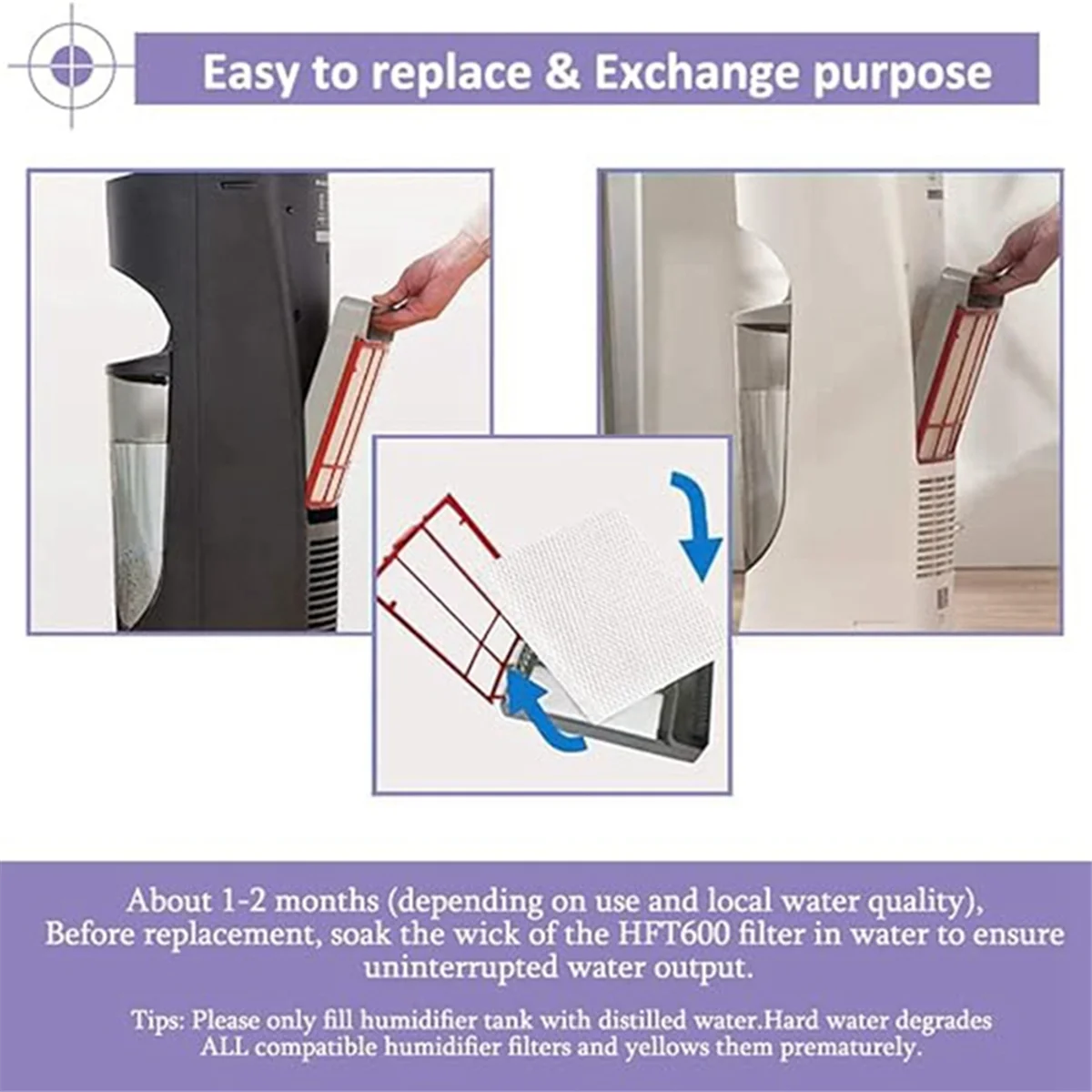 Easy to replace & Exchange purpose

About 1-2 months (depending on use and local water quality), Before replacement, soak the wick of the HFT600 filter in water to ensure uninterrupted water output.

Tips: Please only fill humidifier tank with distilled water.Hard water degrades ALL compatible humidifier filters and yellows them prematurely.