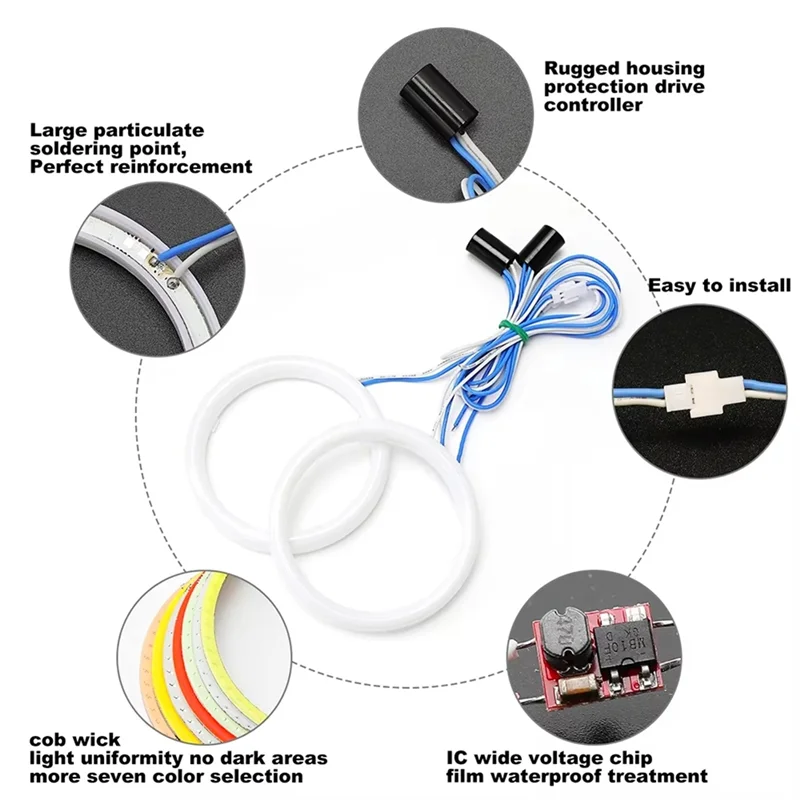 Rugged housing protection drive controller

Large particulate soldering point, Perfect reinforcement

Easy to install

470

MB10F

cob wick
light uniformity no dark areas
more seven color selection

IC wide voltage chip
film waterproof treatment