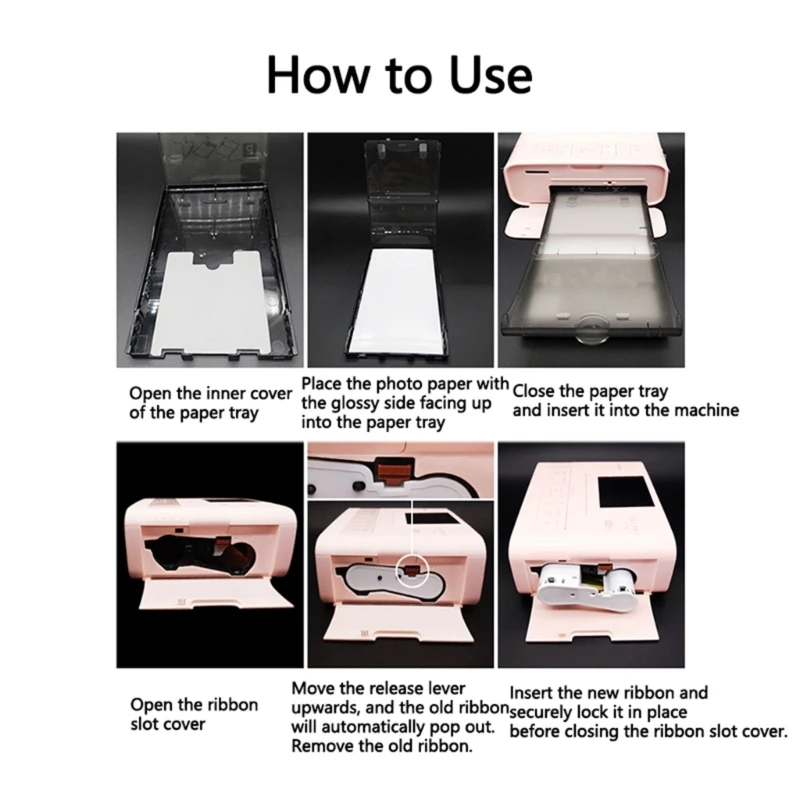 How to Use

Open the inner cover of the paper tray

Place the photo paper with the glossy side facing up into the paper tray

Close the paper tray and insert it into the machine

Open the ribbon slot cover

Move the release lever upwards, and the old ribbon will automatically pop out. Remove the old ribbon.

Insert the new ribbon and securely lock it in place before closing the ribbon slot cover.