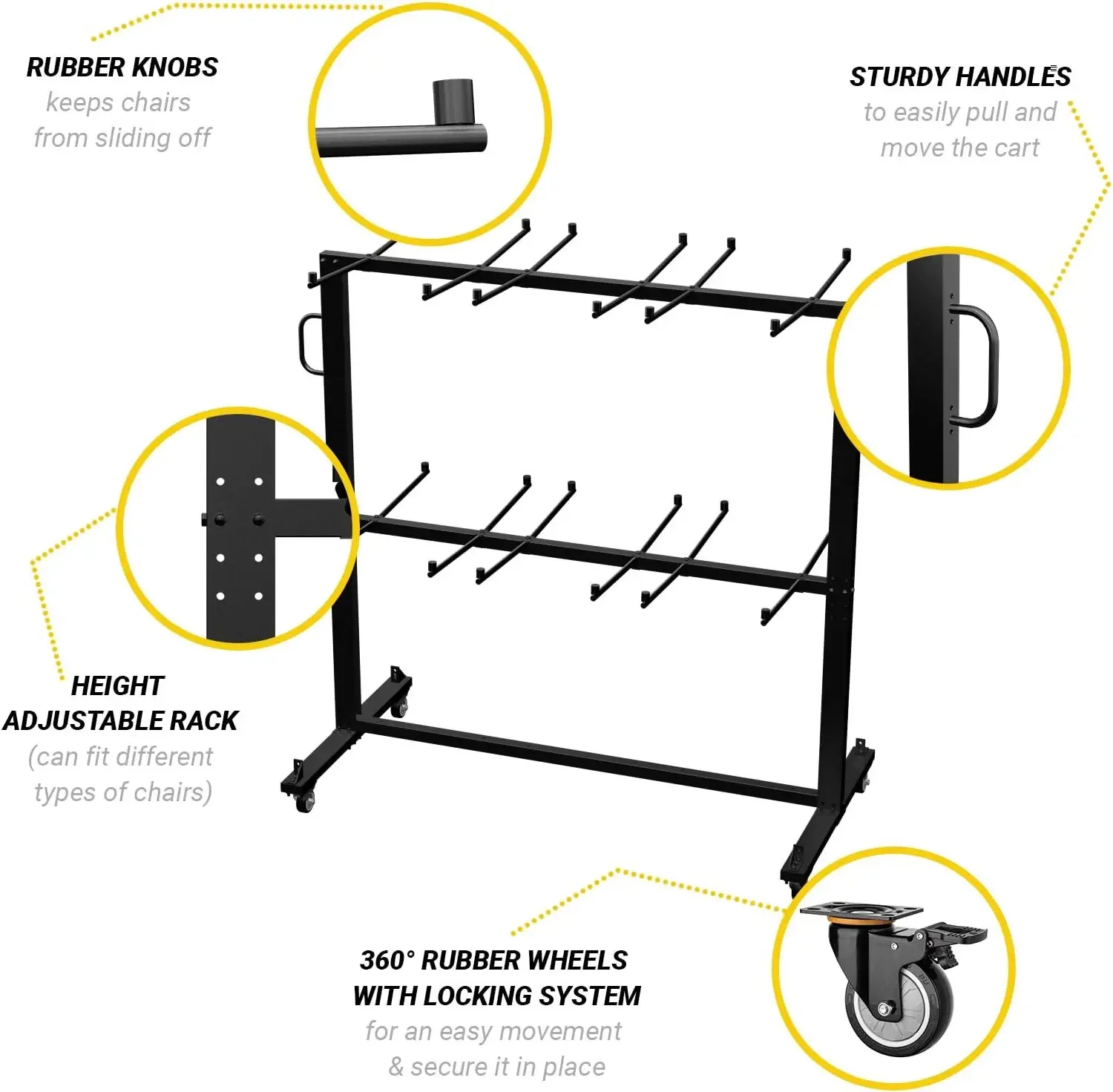 RUBBER KNOBS
keeps chairs from sliding off

STURDY HANDLES
to easily pull and move the cart

HEIGHT ADJUSTABLE RACK
(can fit different types of chairs)

360° RUBBER WHEELS WITH LOCKING SYSTEM
for an easy movement & secure it in place