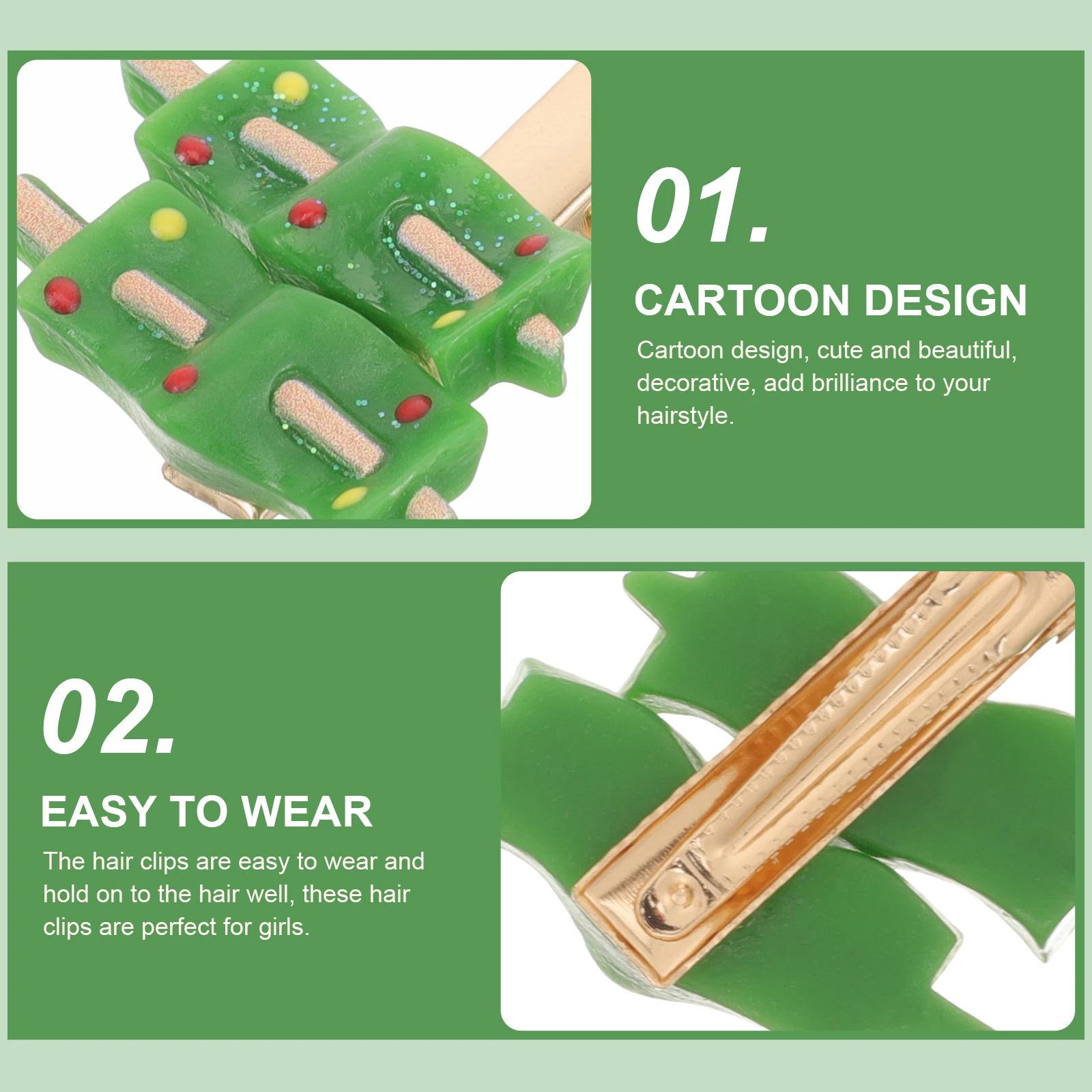 01.

CARTOON DESIGN

Cartoon design, cute and beautiful, decorative, add brilliance to your hairstyle.

02.

EASY TO WEAR

The hair clips are easy to wear and hold on to the hair well, these hair clips are perfect for girls.