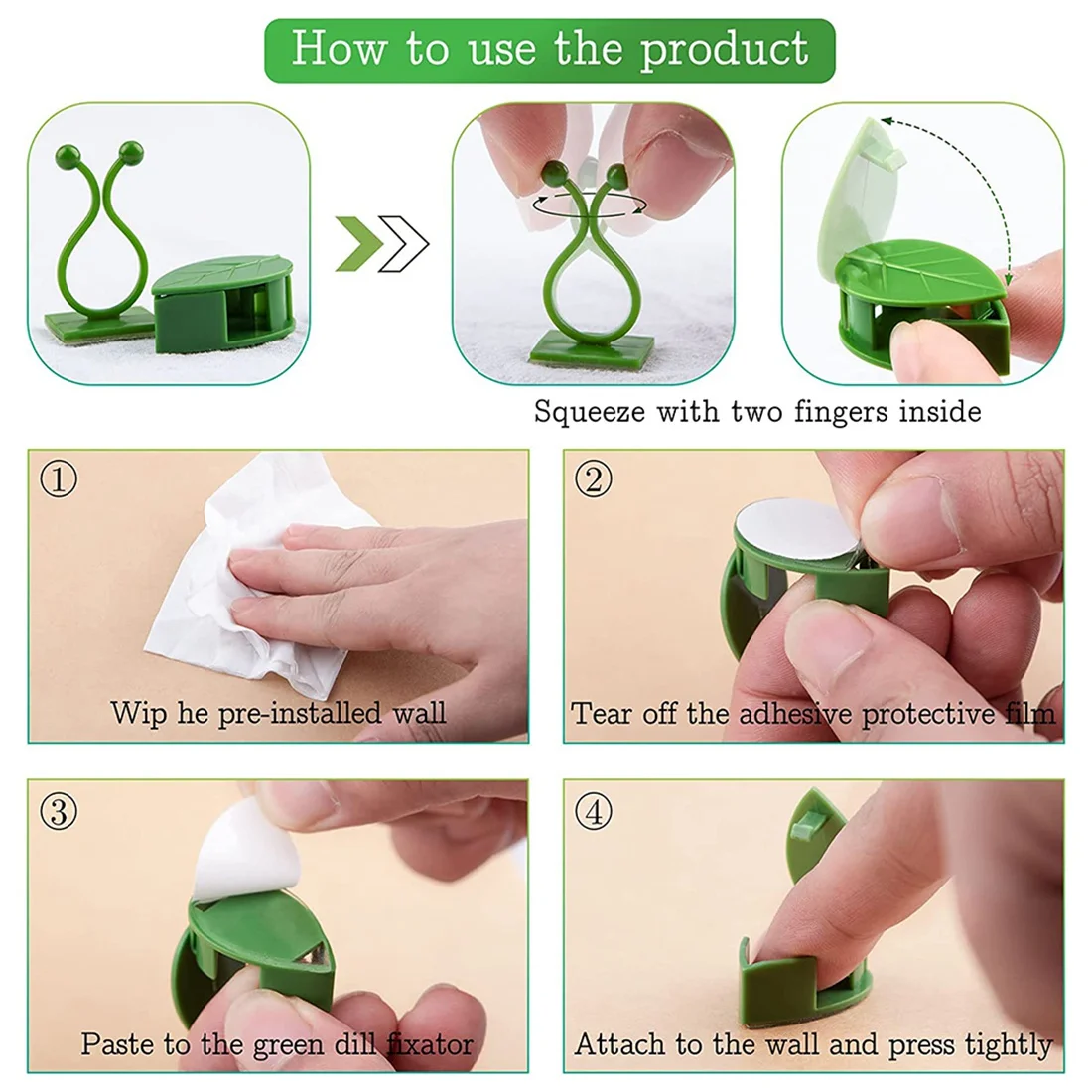 How to use the product

Squeeze with two fingers inside

①
Wip he pre-installed wall

②
Tear off the adhesive protective film

③
Paste to the green dill fixator

④
Attach to the wall and press tightly