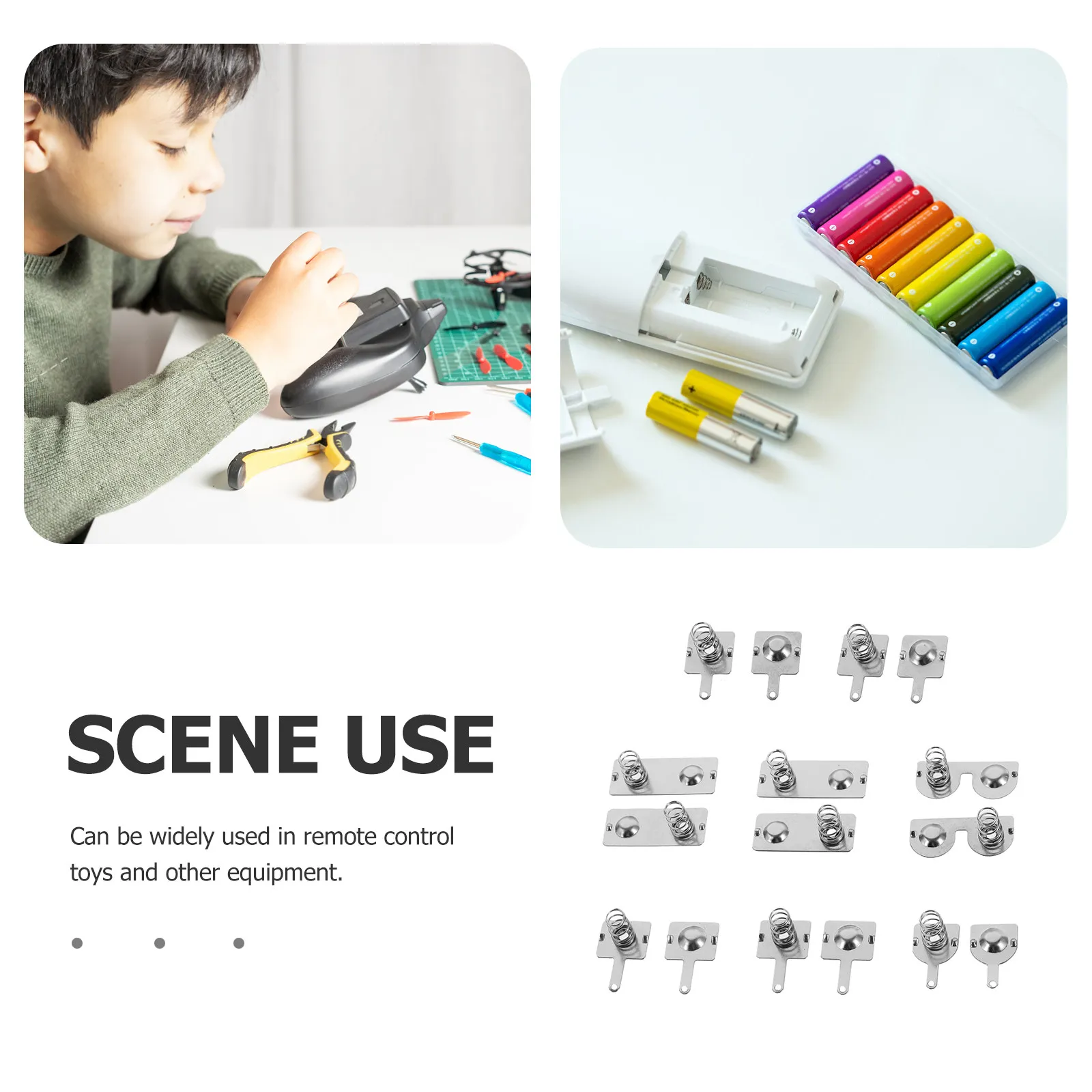 SCENE USE

Can be widely used in remote control toys and other equipment.