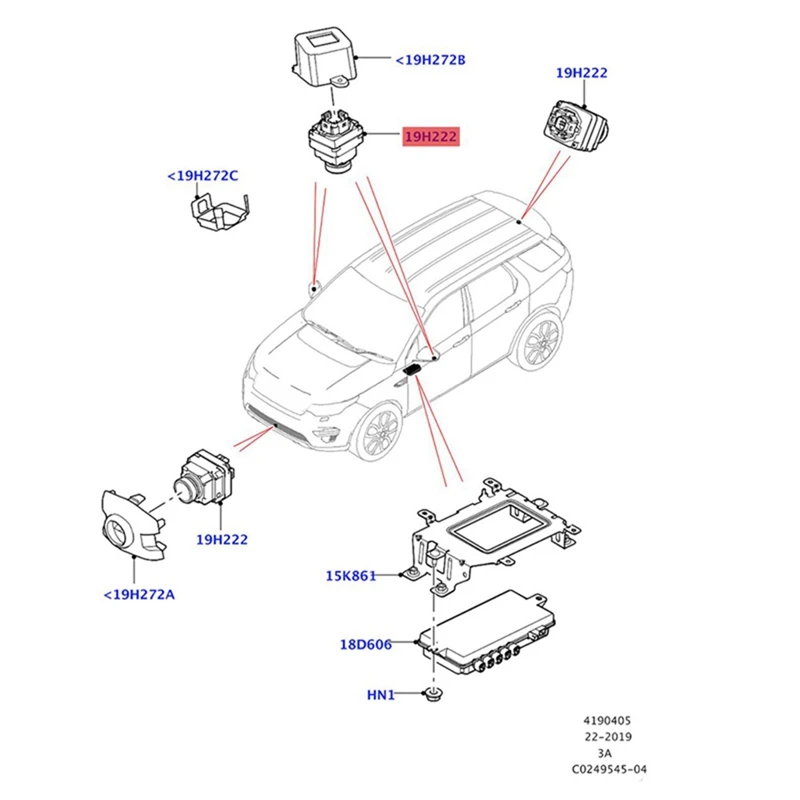 <19H272B

19H222

19H222

<19H272C

19H222

<19H272A

15K861

18D606

HN1

4190405
22-2019
3A
C0249545-04