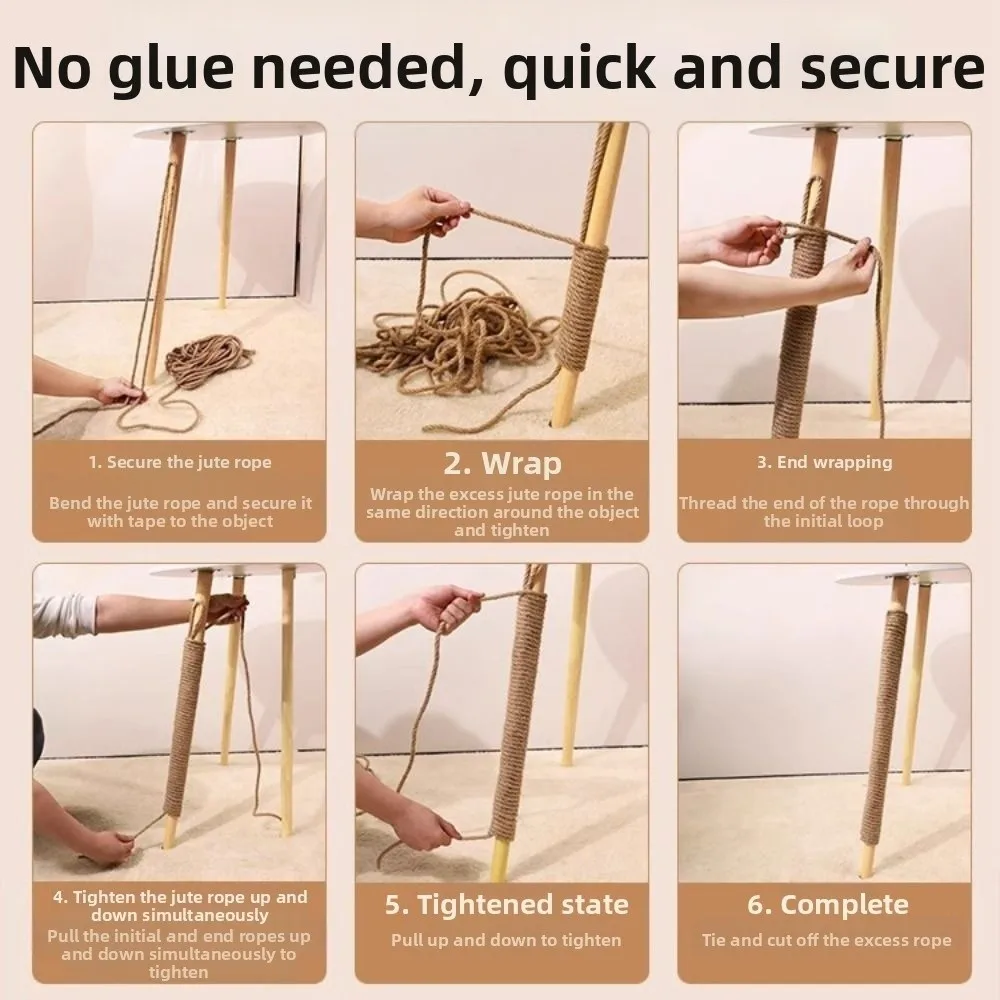 No glue needed, quick and secure

1. Secure the jute rope

Bend the jute rope and secure it with tape to the object

2. Wrap

Wrap the excess jute rope in the same direction around the object and tighten

3. End wrapping

Thread the end of the rope through the initial loop

4. Tighten the jute rope up and down simultaneously

Pull the initial and end ropes up and down simultaneously to tighten

5. Tightened state

Pull up and down to tighten

6. Complete

Tie and cut off the excess rope