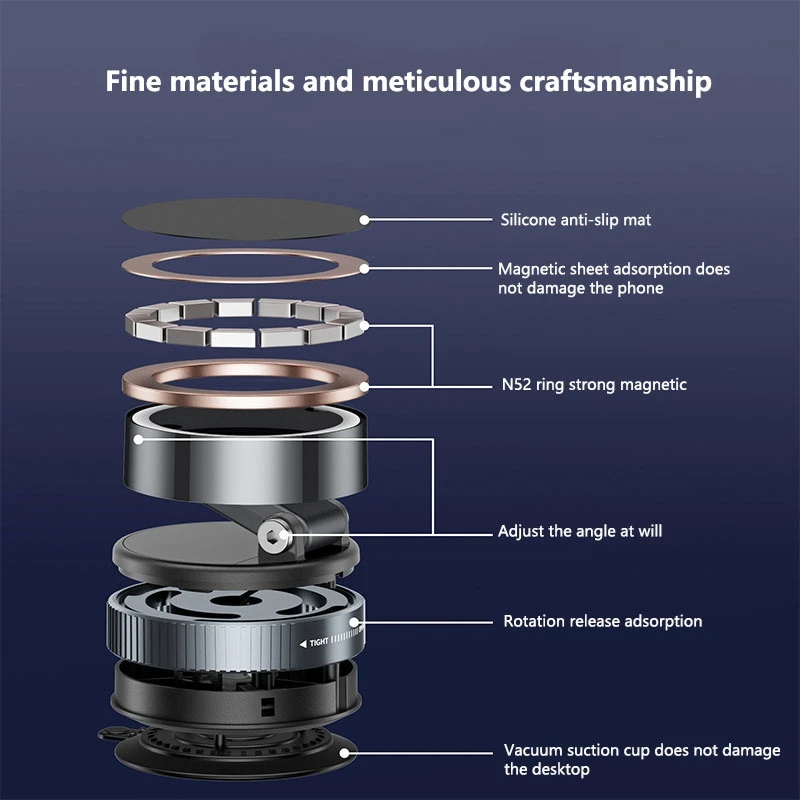 Fine materials and meticulous craftsmanship

Silicone anti-slip mat

Magnetic sheet adsorption does not damage the phone

N52 ring strong magnetic

Adjust the angle at will

TIGHT

Rotation release adsorption

Vacuum suction cup does not damage the desktop