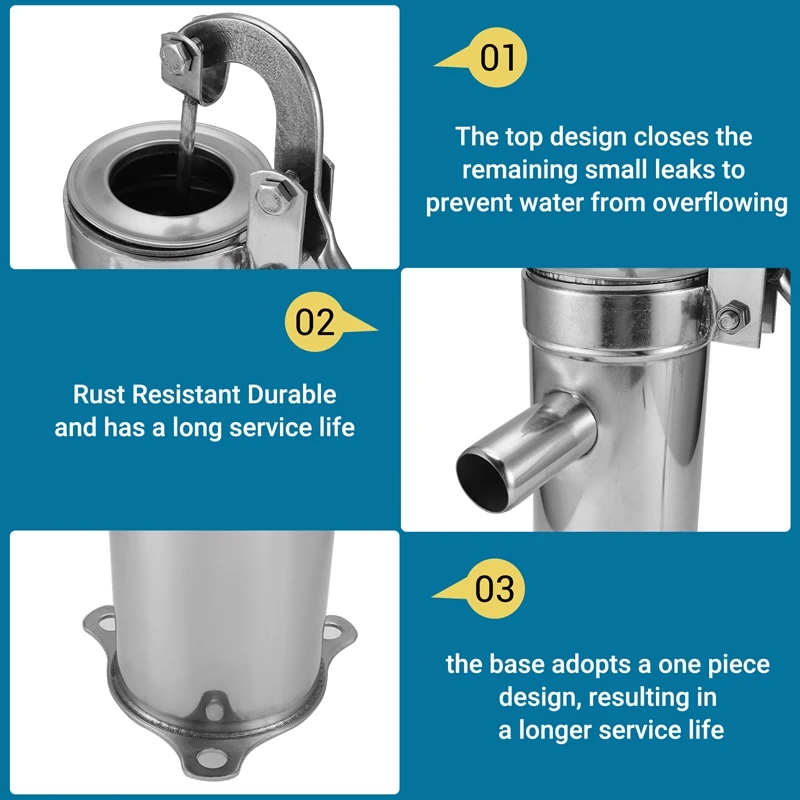 01

The top design closes the remaining small leaks to prevent water from overflowing

02

Rust Resistant Durable and has a long service life

03

the base adopts a one piece design, resulting in a longer service life