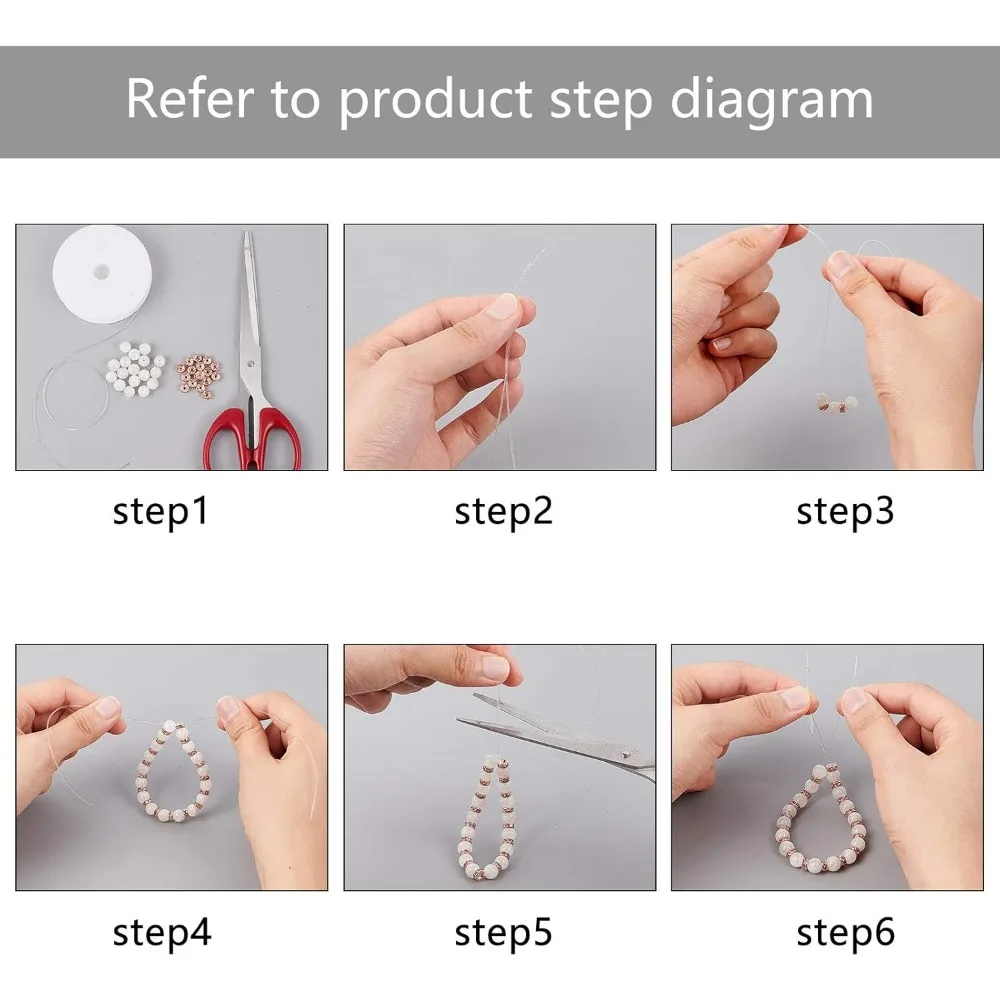 Refer to product step diagram

step1

step2

step3

step4

step5

step6