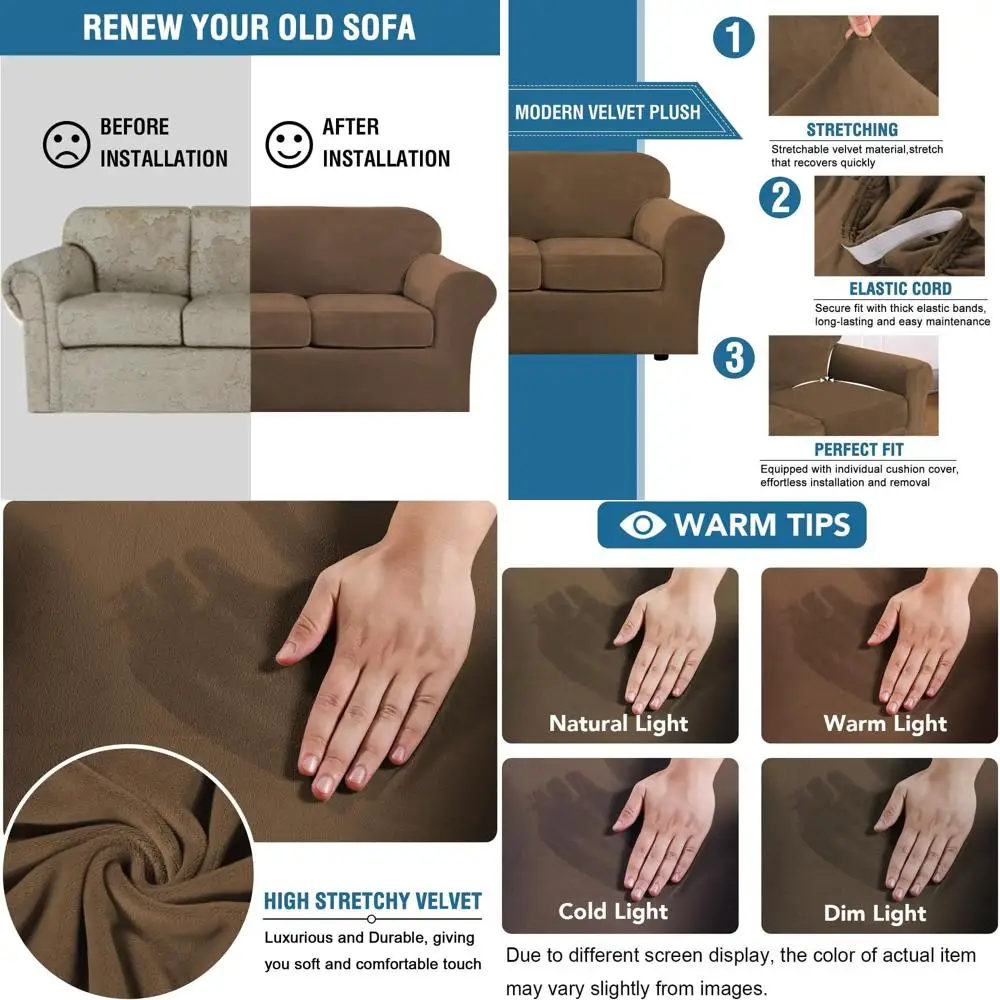 RENEW YOUR OLD SOFA

BEFORE INSTALLATION

AFTER INSTALLATION

MODERN VELVET PLUSH

1

STRETCHING

Stretchable velvet material,stretch that recovers quickly

2

ELASTIC CORD

Secure fit with thick elastic bands, long-lasting and easy maintenance

3

PERFECT FIT

Equipped with individual cushion cover, effortless installation and removal

HIGH STRETCHY VELVET

Luxurious and Durable, giving you soft and comfortable touch

WARM TIPS

Natural Light

Warm Light

Cold Light

Dim Light

Due to different screen display, the color of actual item may vary slightly from images.