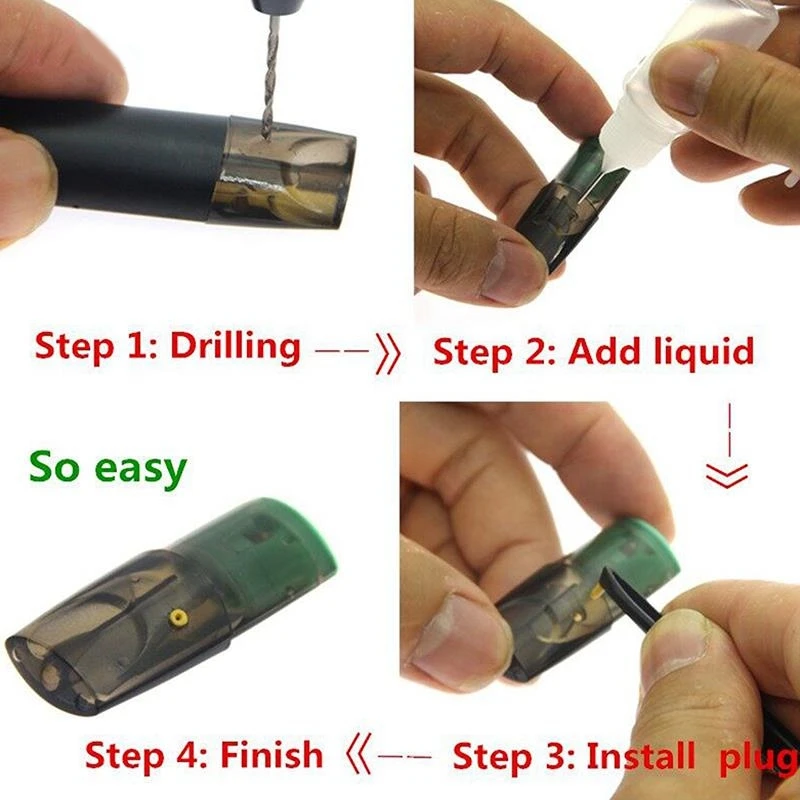 Step 1: Drilling ——》 Step 2: Add liquid

So easy

Step 4: Finish 《—— Step 3: Install plug