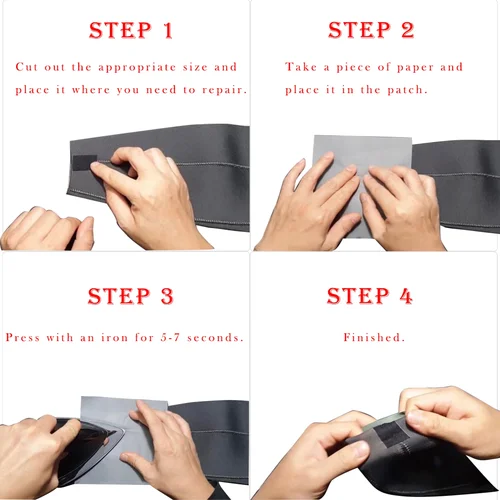 STEP 1

Cut out the appropriate size and place it where you need to repair.

STEP 2

Take a piece of paper and place it in the patch.

STEP 3

Press with an iron for 5-7 seconds.

STEP 4

Finished.