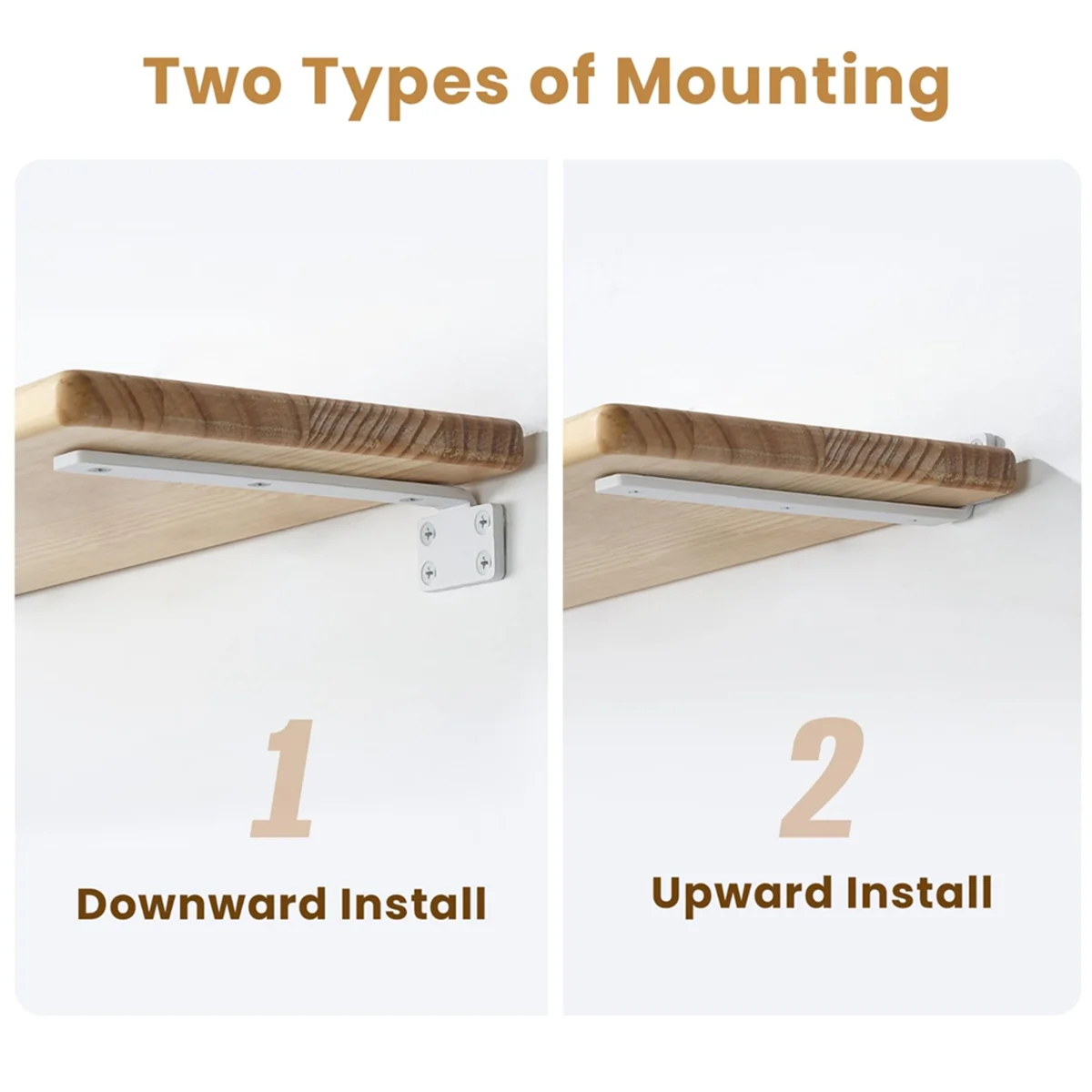 Two Types of Mounting

1

Downward Install

2

Upward Install