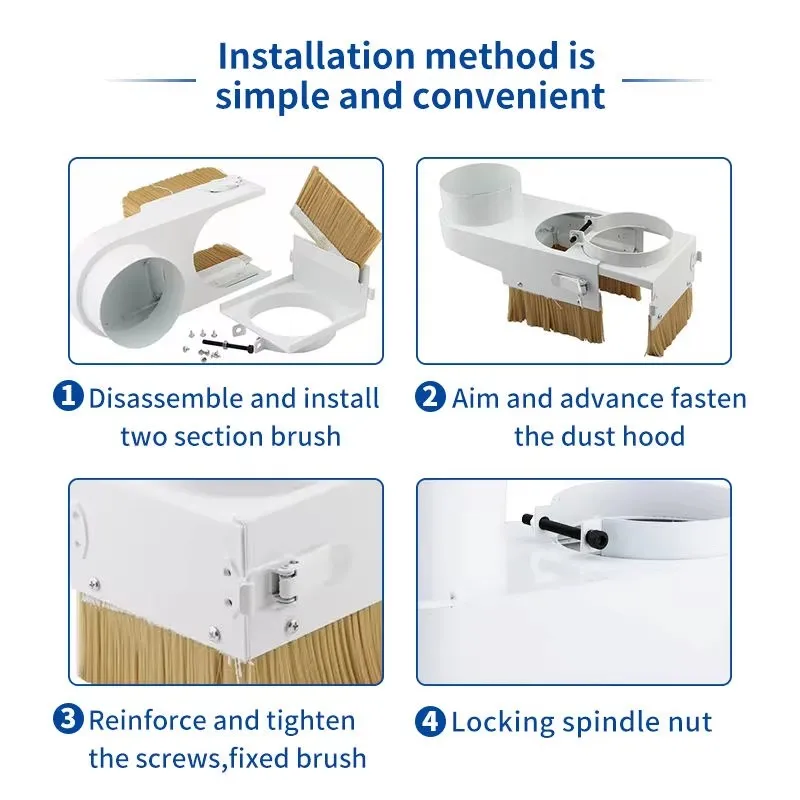 Installation method is simple and convenient

1 Disassemble and install two section brush

2 Aim and advance fasten the dust hood

3 Reinforce and tighten the screws,fixed brush

4 Locking spindle nut