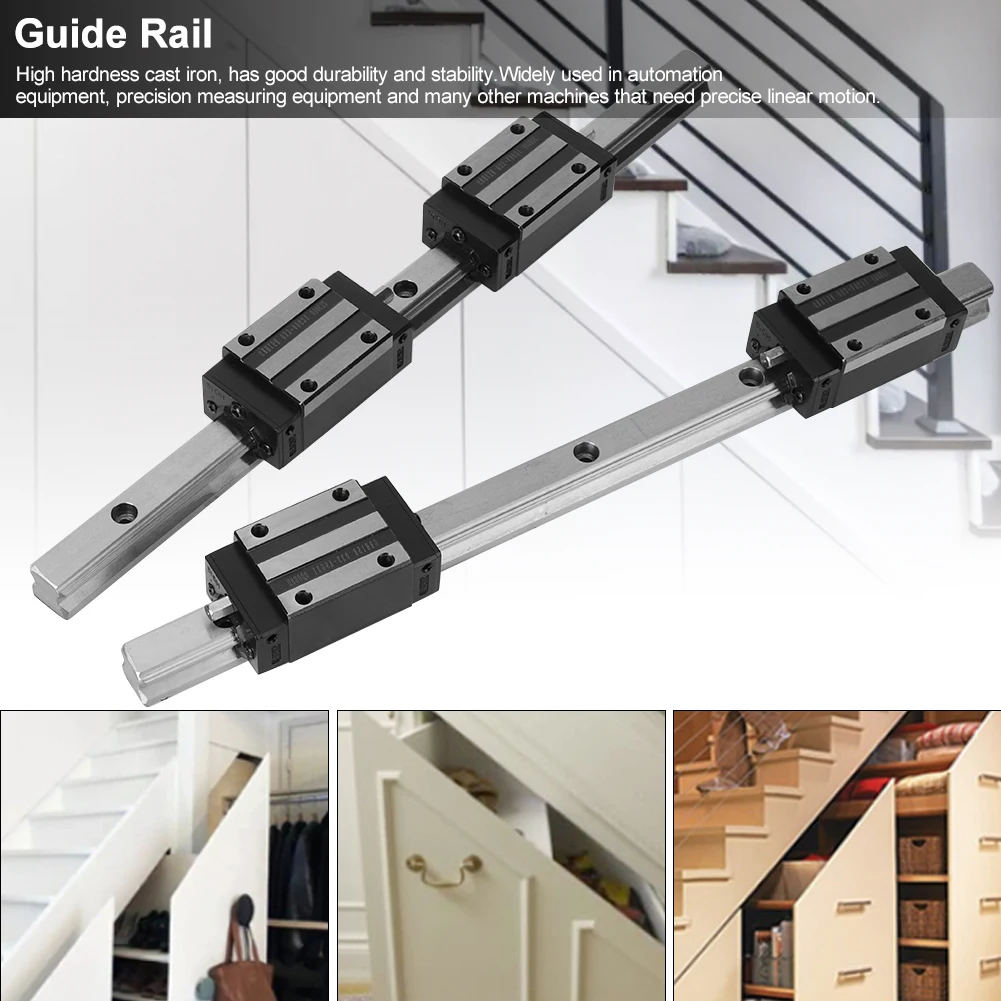 Guide Rail

High hardness cast iron, has good durability and stability.Widely used in automation equipment, precision measuring equipment and many other machines that need precise linear motion.