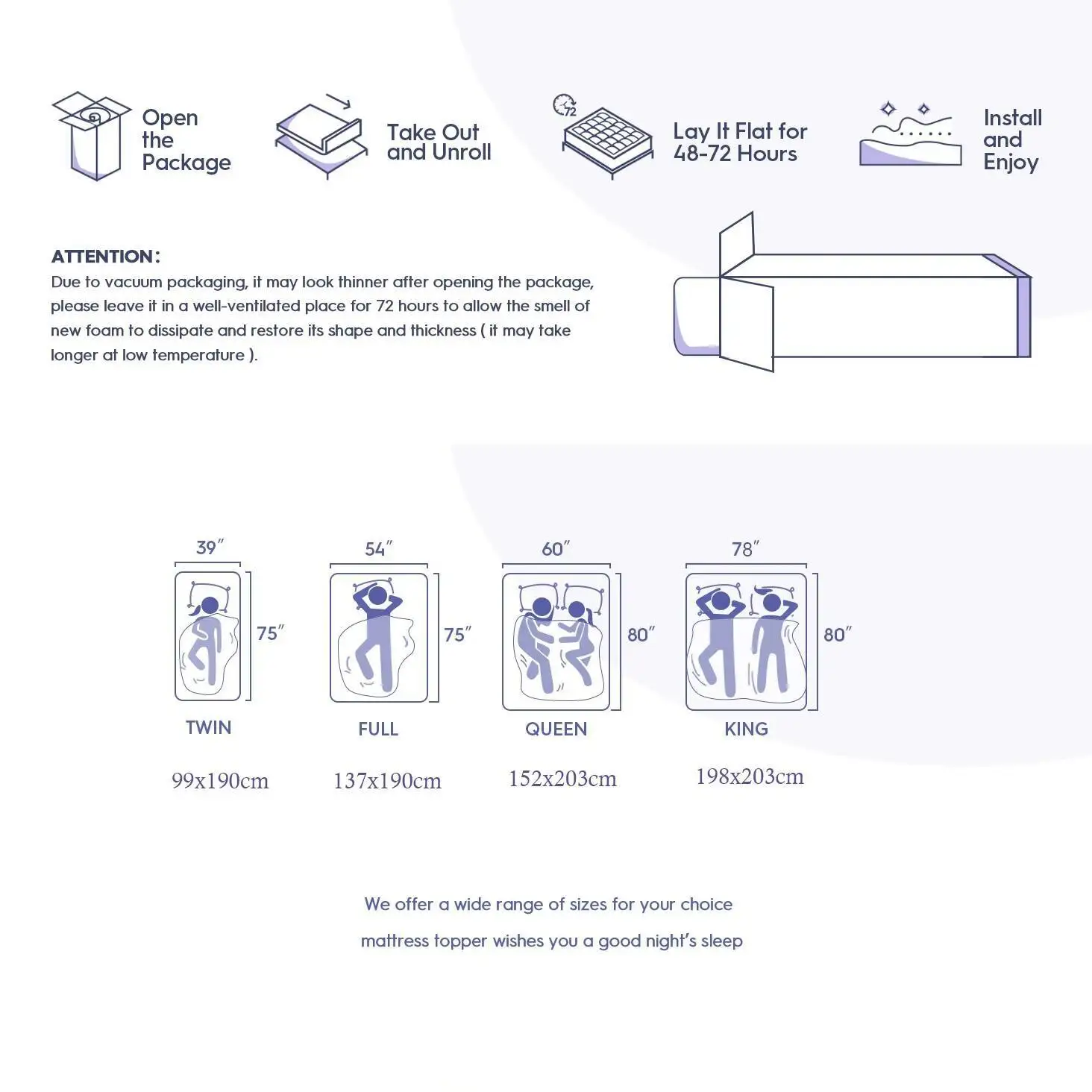 Open the Package

Take Out and Unroll

72

Lay It Flat for 48-72 Hours

Install and Enjoy

ATTENTION:
Due to vacuum packaging, it may look thinner after opening the package, please leave it in a well-ventilated place for 72 hours to allow the smell of new foam to dissipate and restore its shape and thickness ( it may take longer at low temperature ).

39″
75″
TWIN
99x190cm

54″
75″
FULL
137x190cm

60″
80″
QUEEN
152x203cm

78″
80″
KING
198x203cm

We offer a wide range of sizes for your choice

mattress topper wishes you a good night's sleep