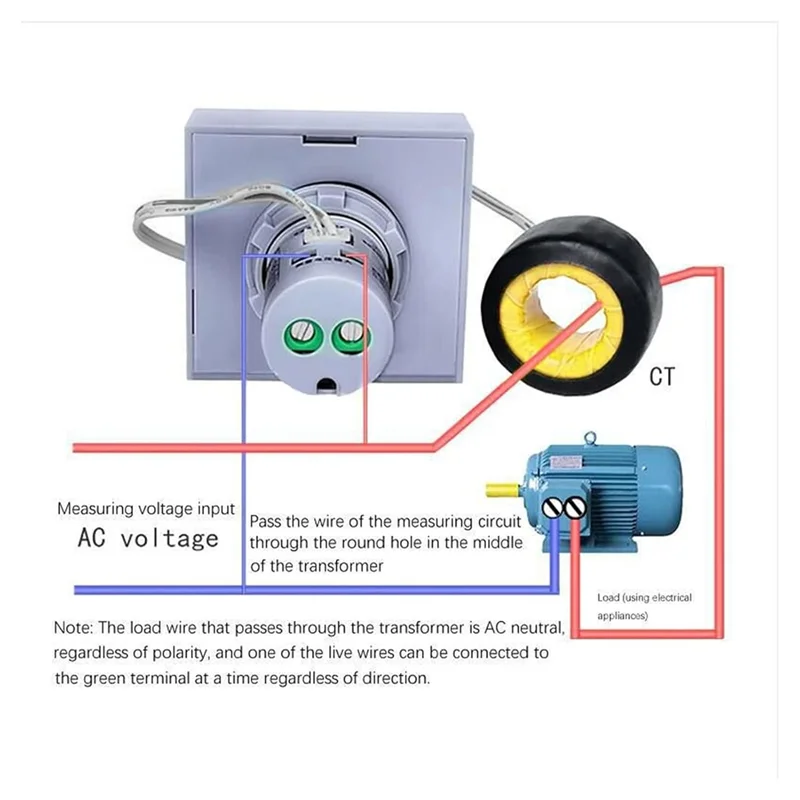 CT

Measuring voltage input
AC voltage

Pass the wire of the measuring circuit through the round hole in the middle of the transformer

Load (using electrical appliances)

Note: The load wire that passes through the transformer is AC neutral, regardless of polarity, and one of the live wires can be connected to the green terminal at a time regardless of direction.