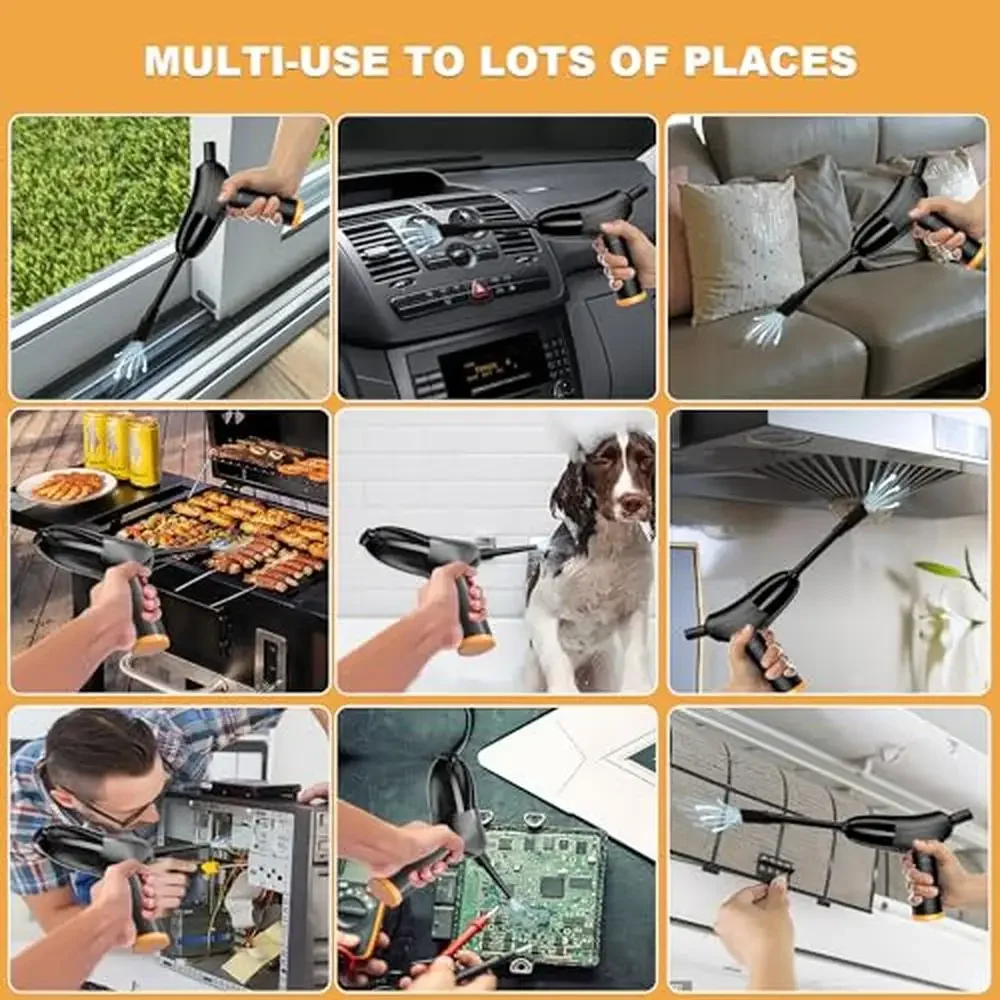 MULTI-USE TO LOTS OF PLACES