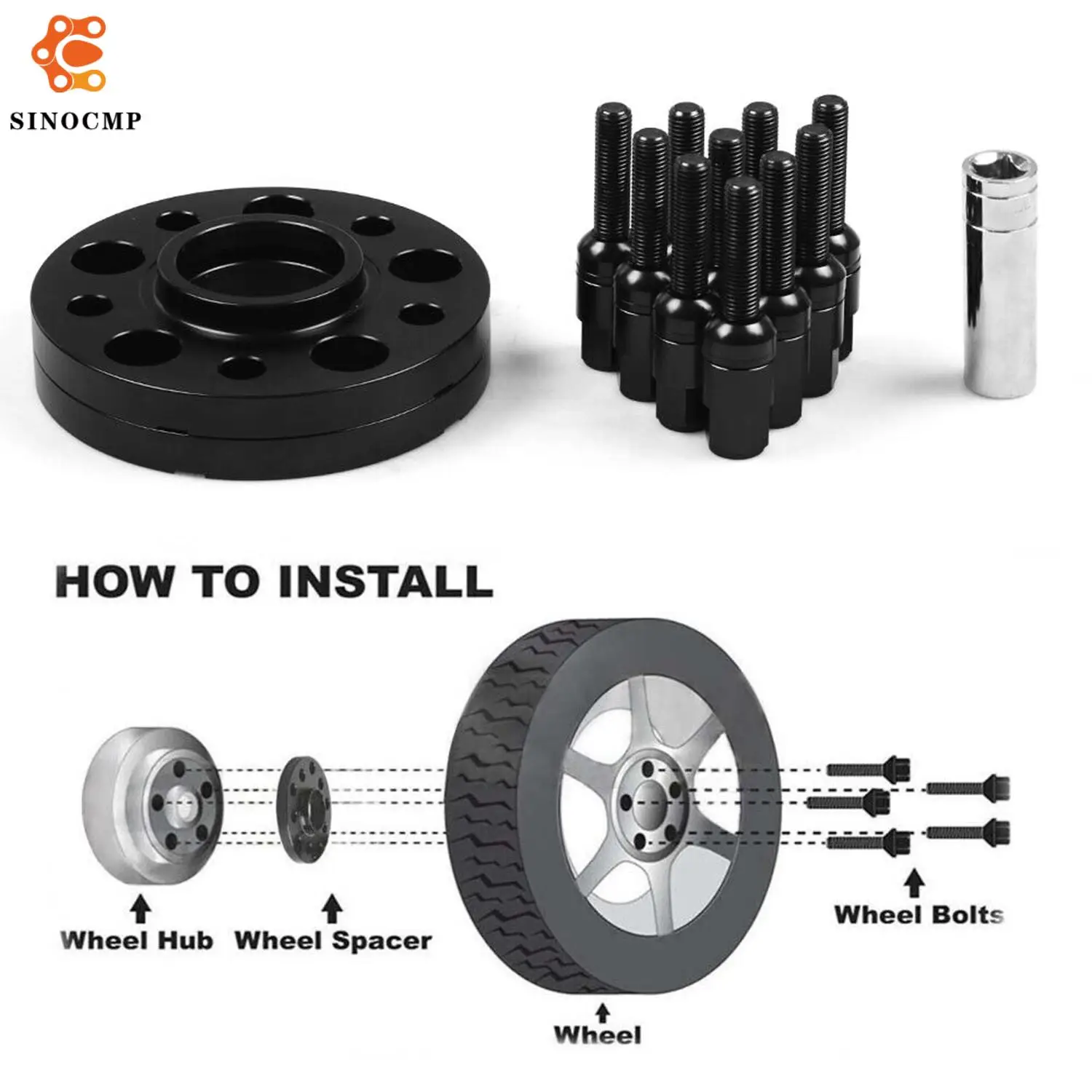 SINOCMP

HOW TO INSTALL

Wheel Hub

Wheel Spacer

Wheel

Wheel Bolts