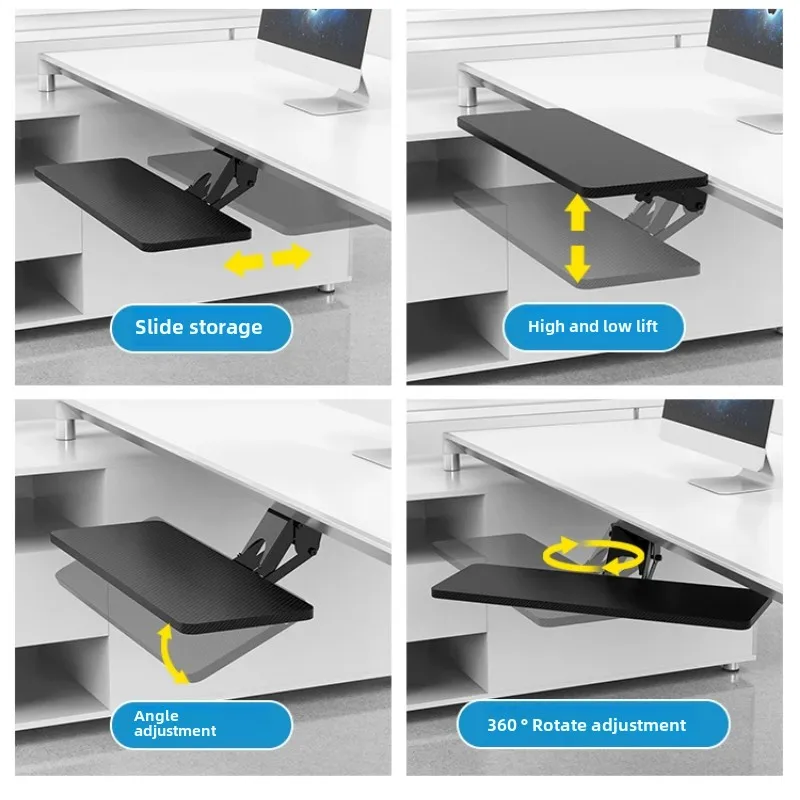 Slide storage

High and low lift

Angle adjustment

360 ° Rotate adjustment