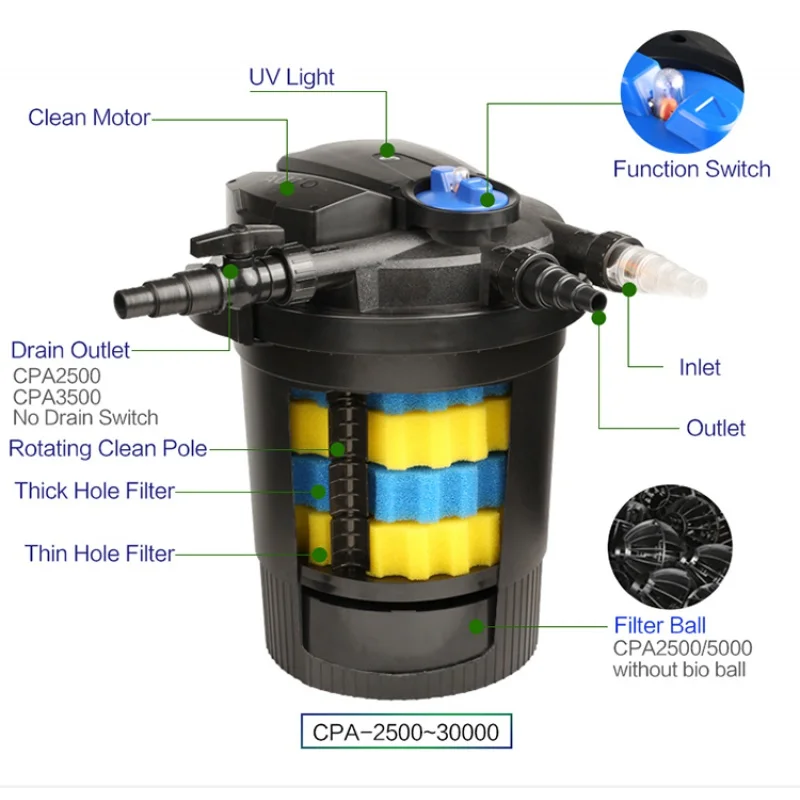 UV Light

Clean Motor

Function Switch

Drain Outlet
CPA2500
CPA3500
No Drain Switch

Inlet

Outlet

Rotating Clean Pole

Thick Hole Filter

Thin Hole Filter

Filter Ball
CPA2500/5000
without bio ball

CPA−2500~30000