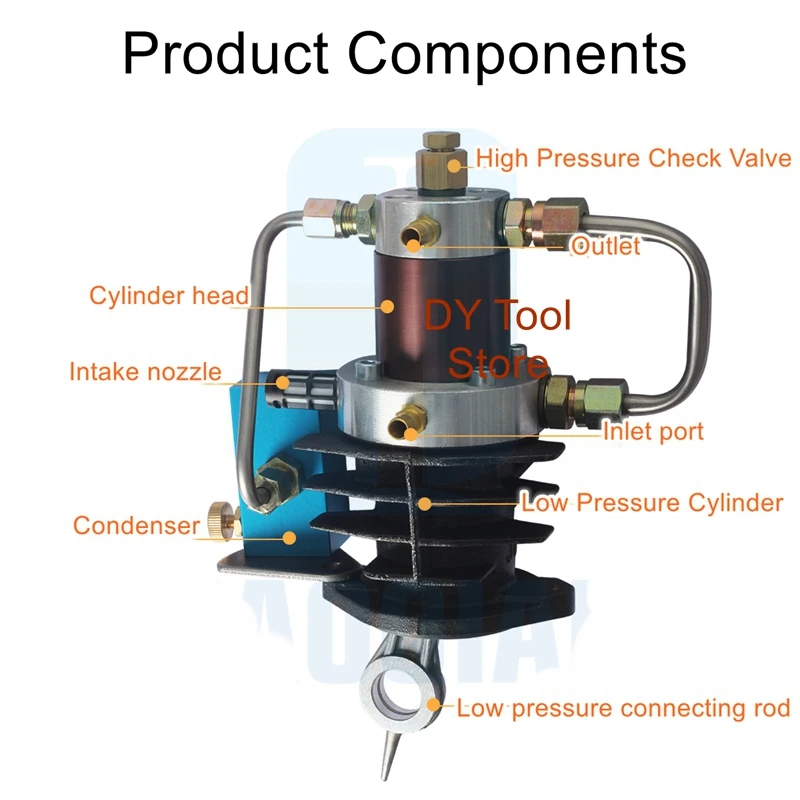 Product Components

High Pressure Check Valve

Outlet

Cylinder head

DY Tool Store

Intake nozzle

Inlet port

Low Pressure Cylinder

Condenser

Low pressure connecting rod