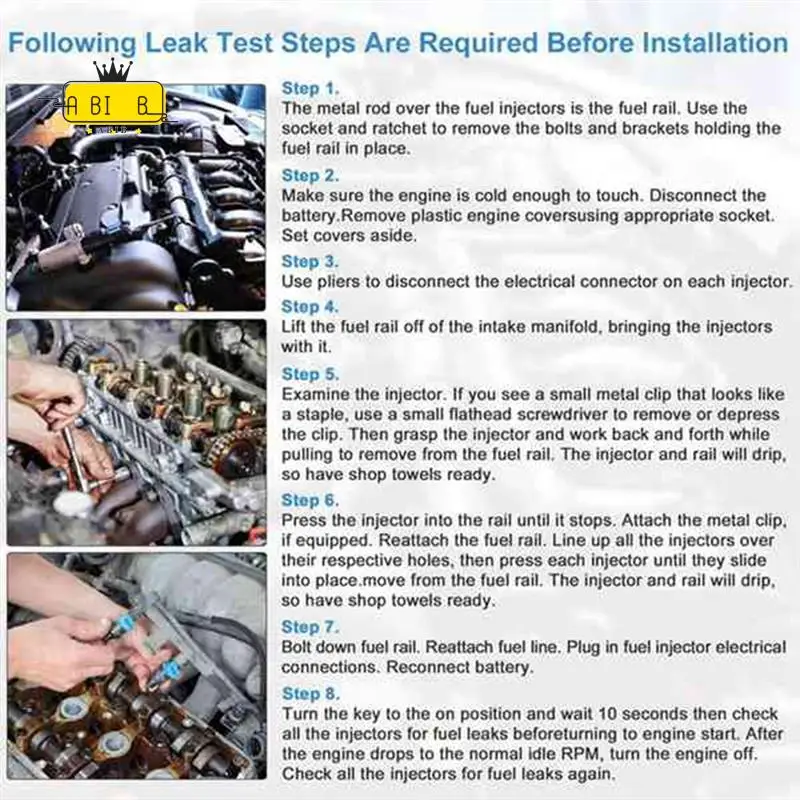 Following Leak Test Steps Are Required Before Installation

A BI B

Step 1.
The metal rod over the fuel injectors is the fuel rail. Use the socket and ratchet to remove the bolts and brackets holding the fuel rail in place.

Step 2.
Make sure the engine is cold enough to touch. Disconnect the battery.Remove plastic engine coversusing appropriate socket. Set covers aside.

Step 3.
Use pliers to disconnect the electrical connector on each injector.

Step 4.
Lift the fuel rail off of the intake manifold, bringing the injectors with it.

Step 5.
Examine the injector. If you see a small metal clip that looks like a staple, use a small flathead screwdriver to remove or depress the clip. Then grasp the injector and work back and forth while pulling to remove from the fuel rail. The injector and rail will drip, so have shop towels ready.

Step 6.
Press the injector into the rail until it stops. Attach the metal clip, if equipped. Reattach the fuel rail. Line up all the injectors over their respective holes, then press each injector until they slide into place.move from the fuel rail. The injector and rail will drip, so have shop towels ready.

Step 7.
Bolt down fuel rail. Reattach fuel line. Plug in fuel injector electrical connections. Reconnect battery.

Step 8.
Turn the key to the on position and wait 10 seconds then check all the injectors for fuel leaks beforeturning to engine start. After the engine drops to the normal idle RPM, turn the engine off. Check all the injectors for fuel leaks again.