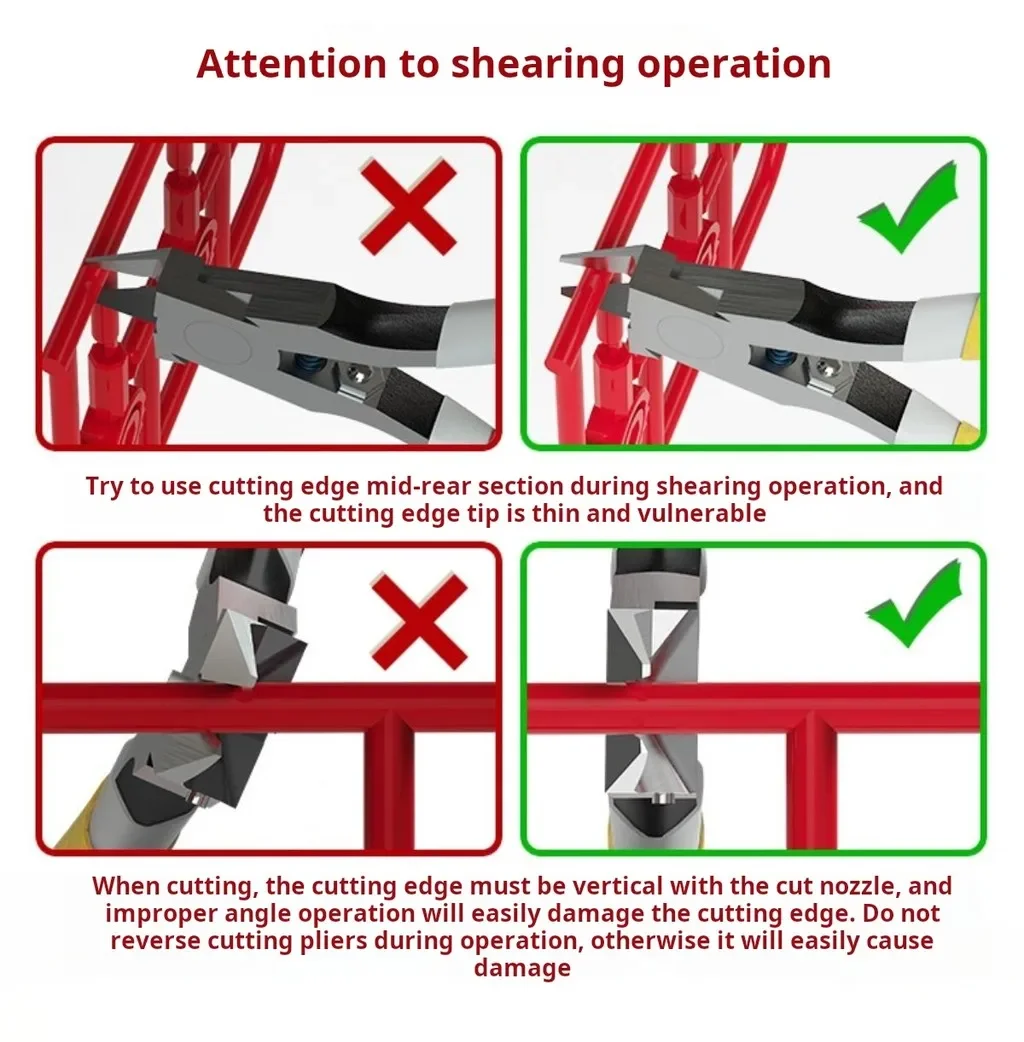 Attention to shearing operation

Try to use cutting edge mid-rear section during shearing operation, and the cutting edge tip is thin and vulnerable

When cutting, the cutting edge must be vertical with the cut nozzle, and improper angle operation will easily damage the cutting edge. Do not reverse cutting pliers during operation, otherwise it will easily cause damage