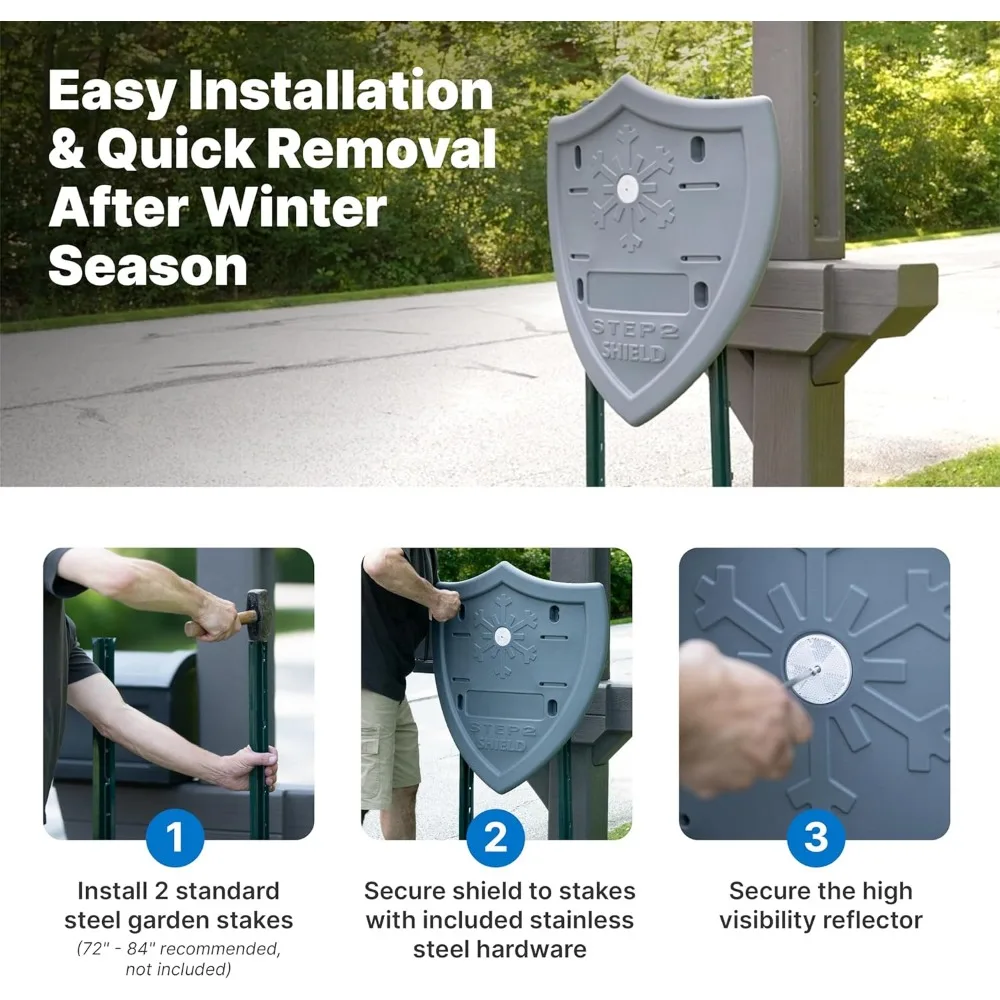 Easy Installation & Quick Removal After Winter Season

STEP2 SHIELD

STEP2 SHIELD

1
Install 2 standard steel garden stakes
(72" - 84" recommended, not included)

2
Secure shield to stakes with included stainless steel hardware

3
Secure the high visibility reflector