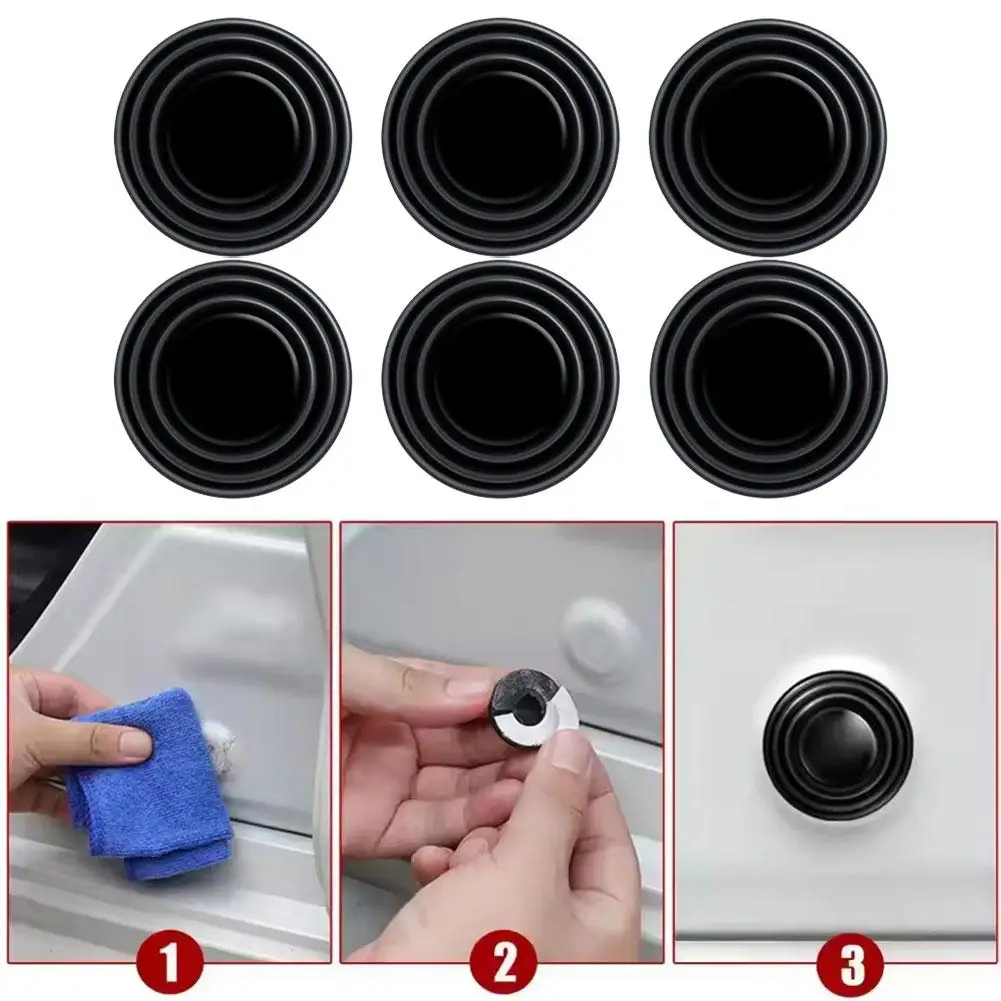 1

2

3