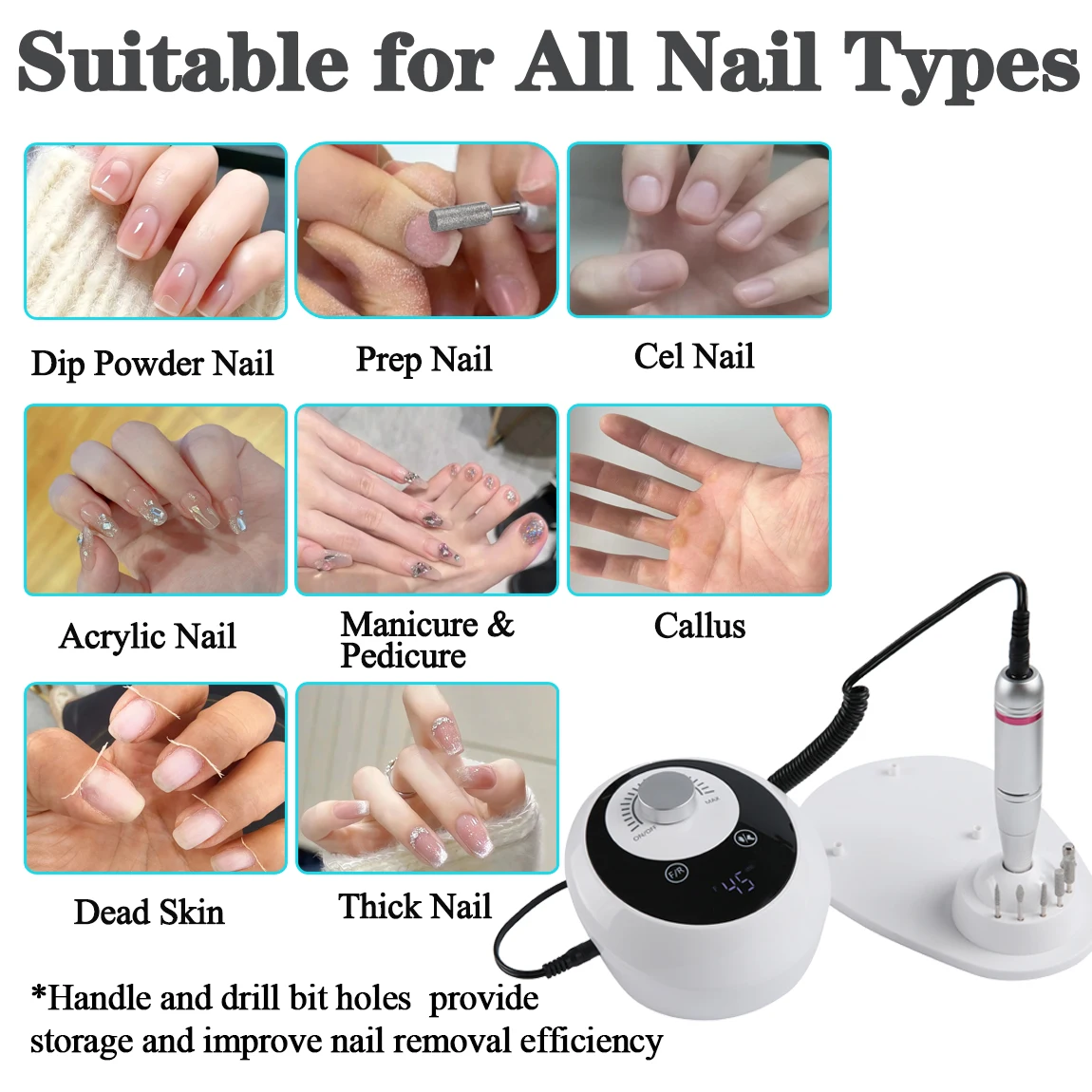 Suitable for All Nail Types

Dip Powder Nail

Prep Nail

Cel Nail

Acrylic Nail

Manicure & Pedicure

Callus

Dead Skin

Thick Nail

ON/OFF

MAX

F/R

45

*Handle and drill bit holes provide storage and improve nail removal efficiency