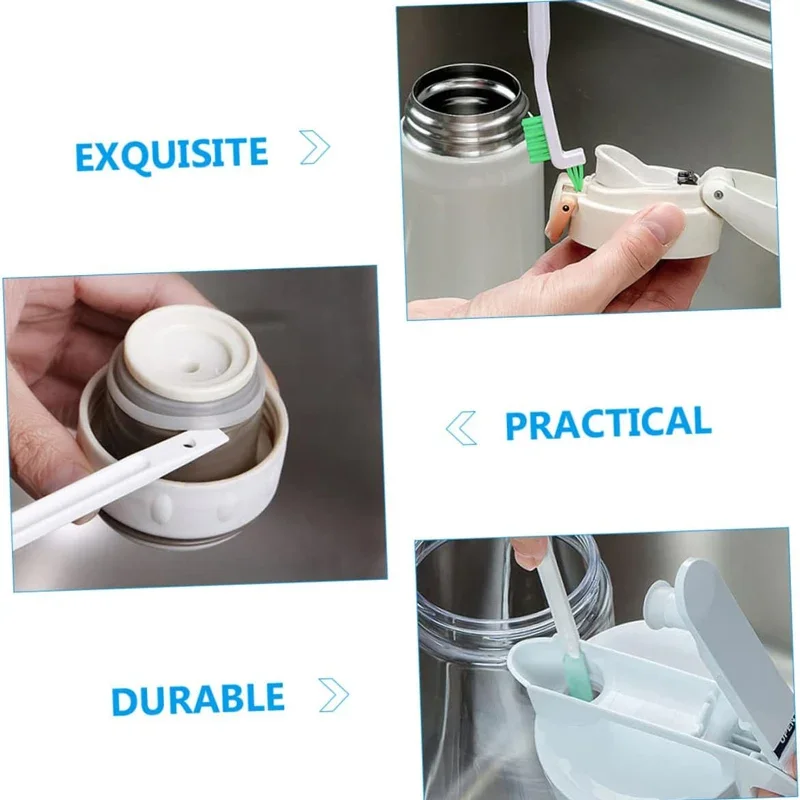 EXQUISITE

PRACTICAL

DURABLE