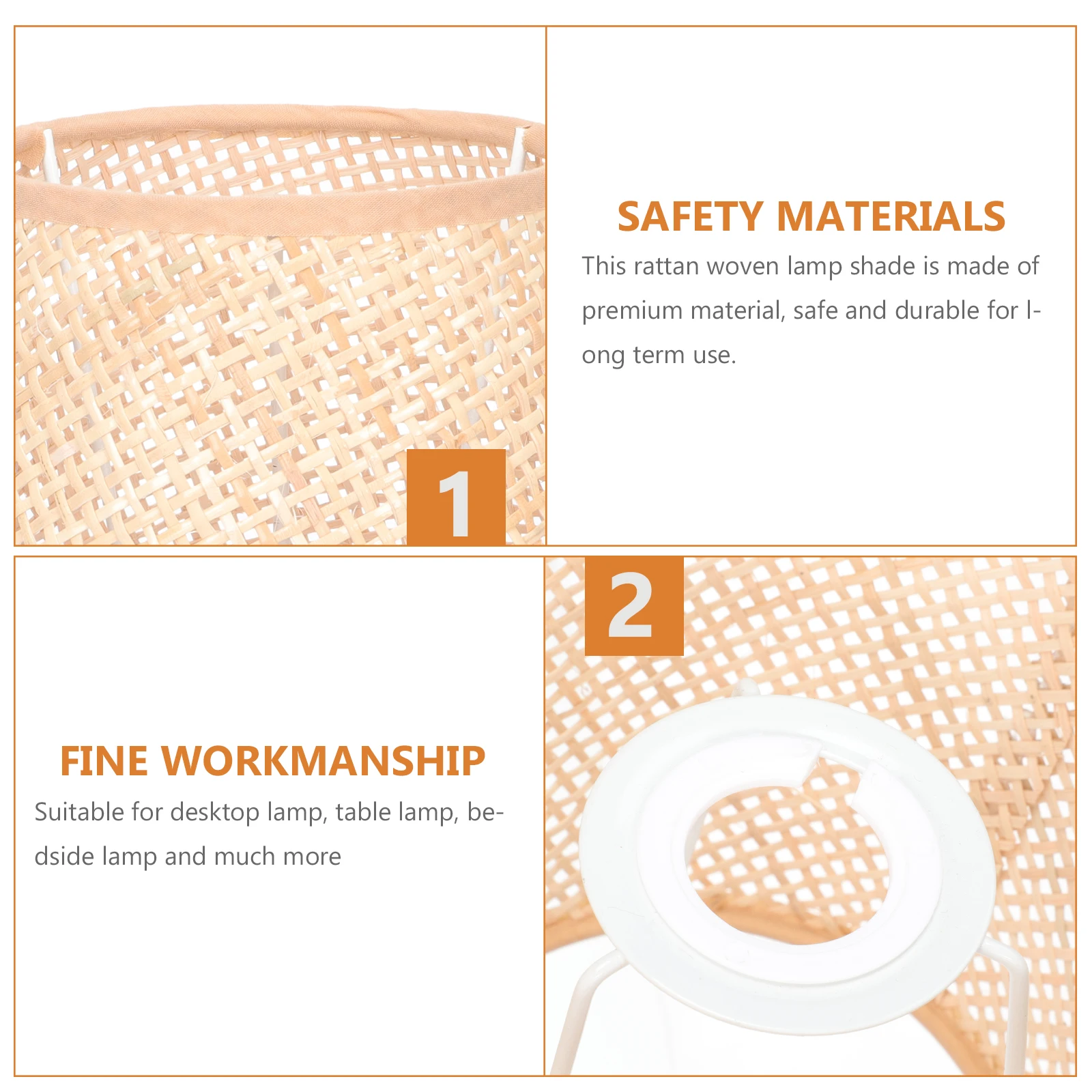 1

SAFETY MATERIALS

This rattan woven lamp shade is made of premium material, safe and durable for long term use.

2

FINE WORKMANSHIP

Suitable for desktop lamp, table lamp, bedside lamp and much more