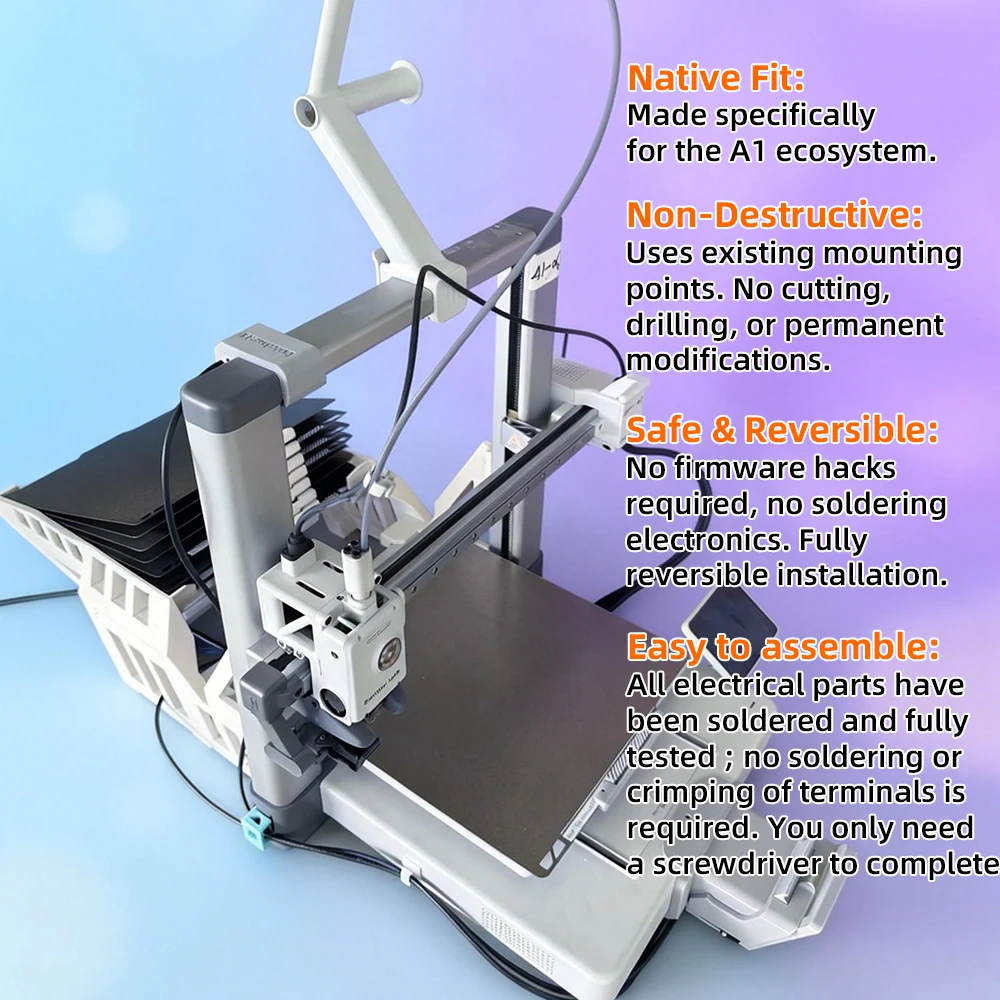 Native Fit:
Made specifically for the A1 ecosystem.

Non-Destructive:
Uses existing mounting points. No cutting, drilling, or permanent modifications.

Safe & Reversible:
No firmware hacks required, no soldering electronics. Fully reversible installation.

Easy to assemble:
All electrical parts have been soldered and fully tested ; no soldering or crimping of terminals is required. You only need a screwdriver to complete