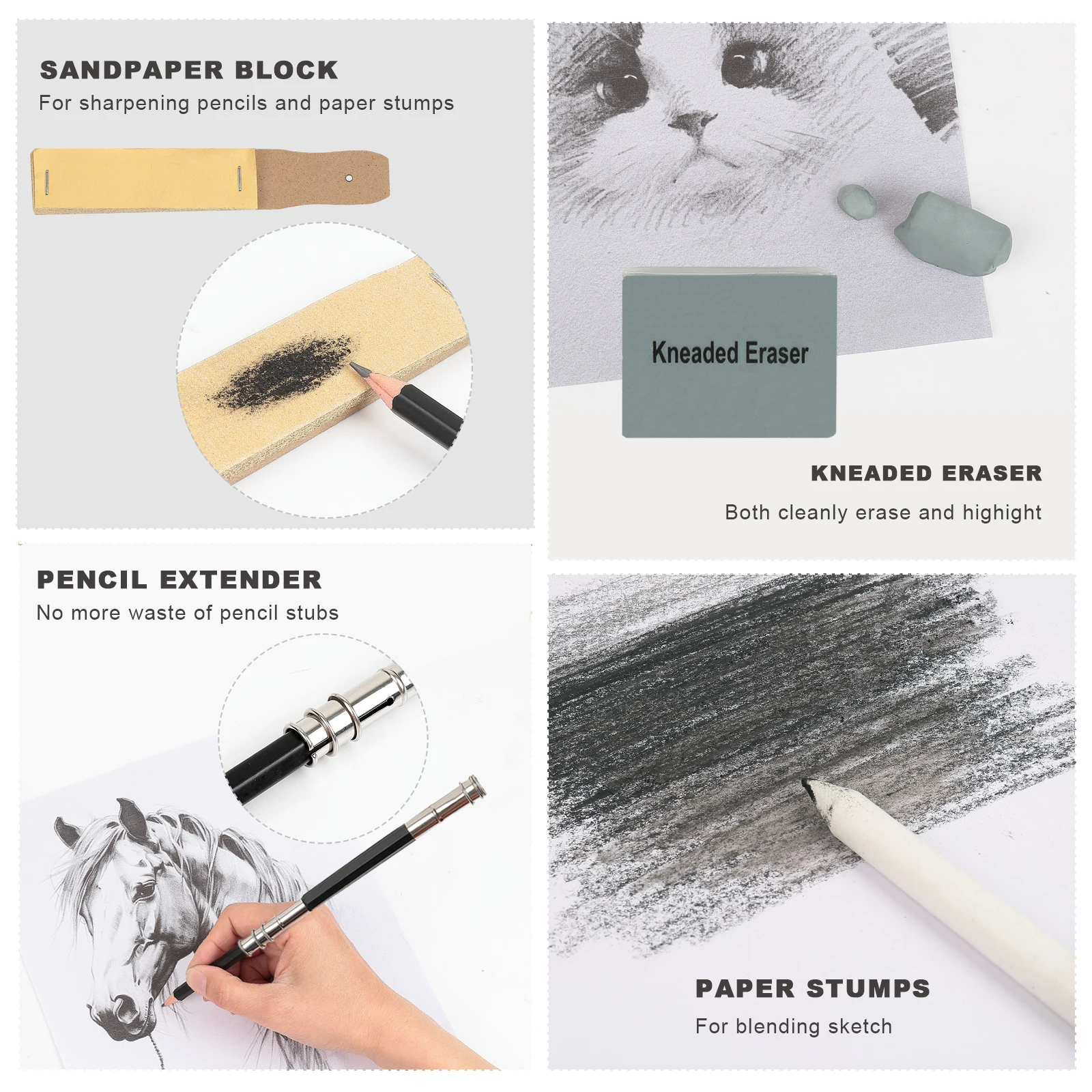 SANDPAPER BLOCK
For sharpening pencils and paper stumps

Kneaded Eraser

KNEADED ERASER
Both cleanly erase and highight

PENCIL EXTENDER
No more waste of pencil stubs

PAPER STUMPS
For blending sketch