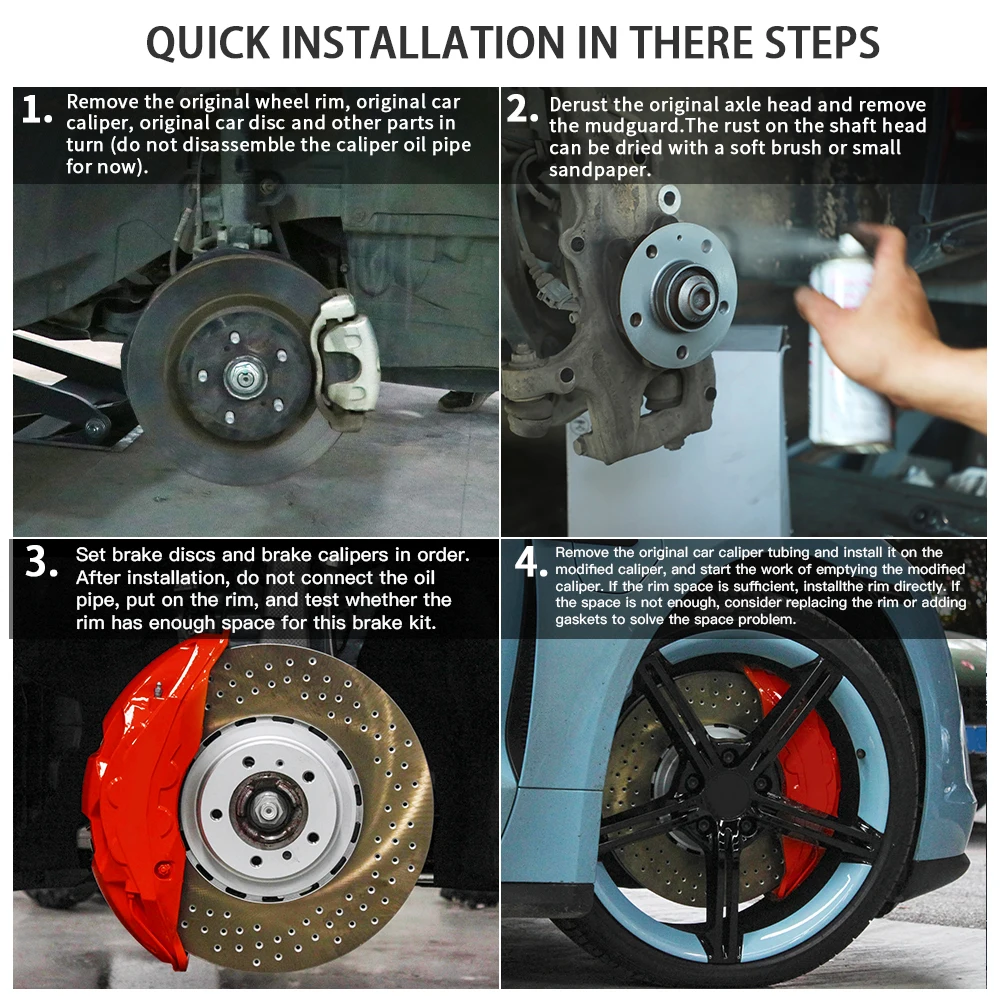 QUICK INSTALLATION IN THERE STEPS

1. Remove the original wheel rim, original car caliper, original car disc and other parts in turn (do not disassemble the caliper oil pipe for now).

2. Derust the original axle head and remove the mudguard.The rust on the shaft head can be dried with a soft brush or small sandpaper.

3. Set brake discs and brake calipers in order. After installation, do not connect the oil pipe, put on the rim, and test whether the rim has enough space for this brake kit.

4. Remove the original car caliper tubing and install it on the modified caliper, and start the work of emptying the modified caliper. If the rim space is sufficient, installthe rim directly. If the space is not enough, consider replacing the rim or adding gaskets to solve the space problem.