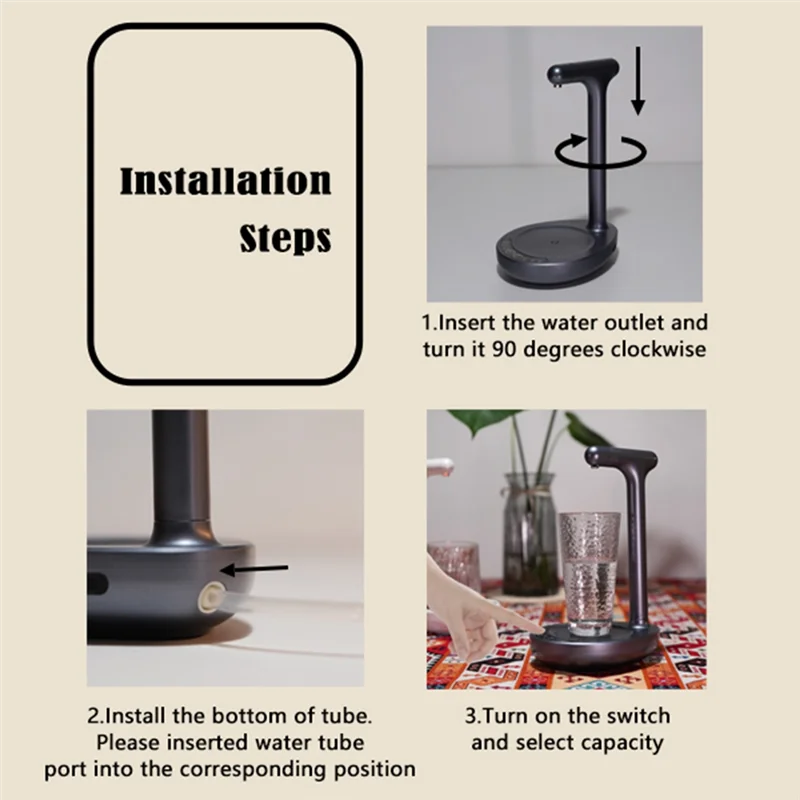 Installation Steps

1.Insert the water outlet and turn it 90 degrees clockwise

2.Install the bottom of tube. Please inserted water tube port into the corresponding position

3.Turn on the switch and select capacity