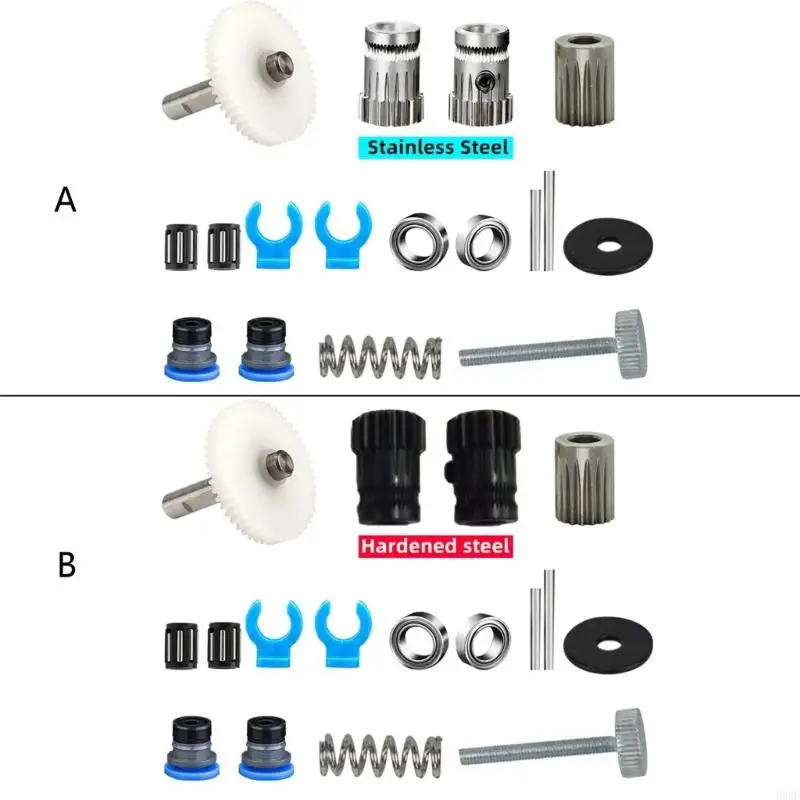 Stainless Steel

A

Hardened steel

B