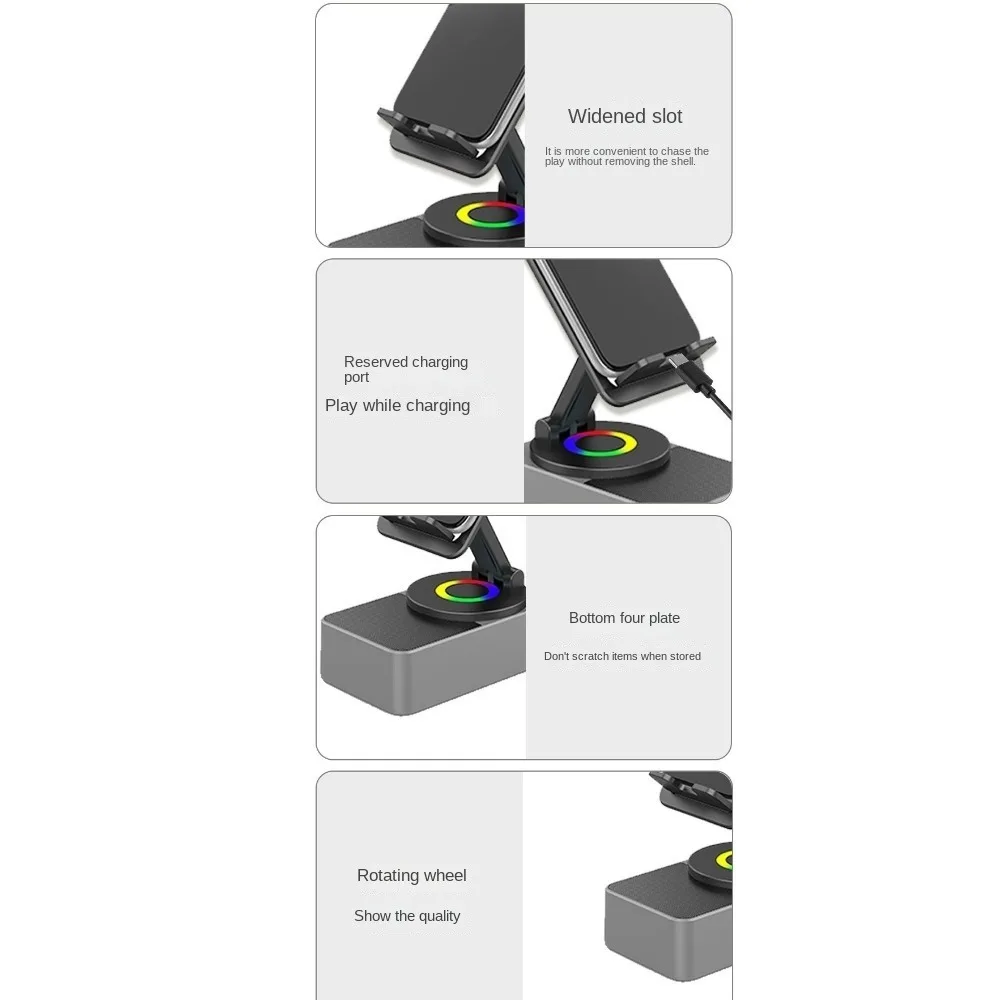 Widened slot

It is more convenient to chase the play without removing the shell.

Reserved charging port

Play while charging

Bottom four plate

Don't scratch items when stored

Rotating wheel

Show the quality