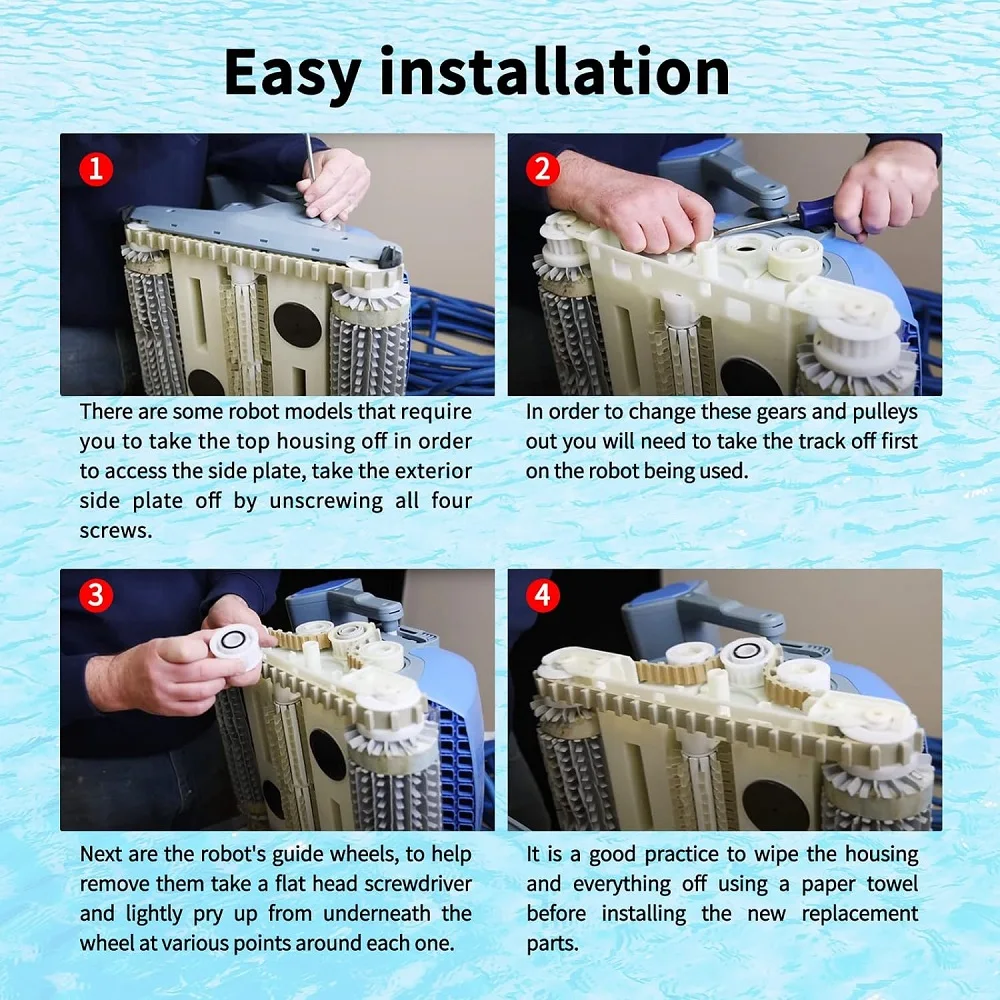 Easy installation

1

There are some robot models that require you to take the top housing off in order to access the side plate, take the exterior side plate off by unscrewing all four screws.

2

In order to change these gears and pulleys out you will need to take the track off first on the robot being used.

3

Next are the robot's guide wheels, to help remove them take a flat head screwdriver and lightly pry up from underneath the wheel at various points around each one.

4

It is a good practice to wipe the housing and everything off using a paper towel before installing the new replacement parts.