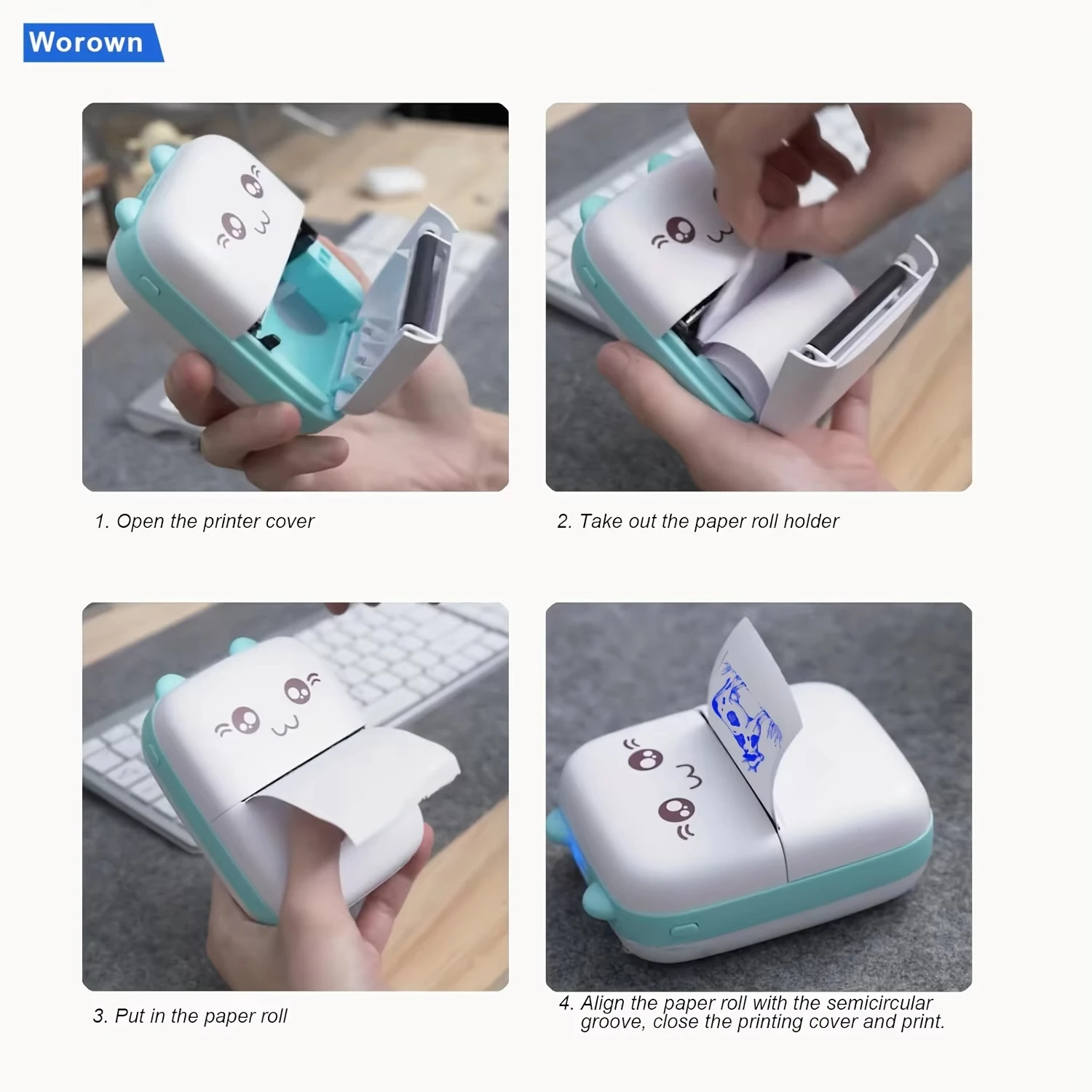 Worown

1. Open the printer cover

2. Take out the paper roll holder

3. Put in the paper roll

4. Align the paper roll with the semicircular groove, close the printing cover and print.