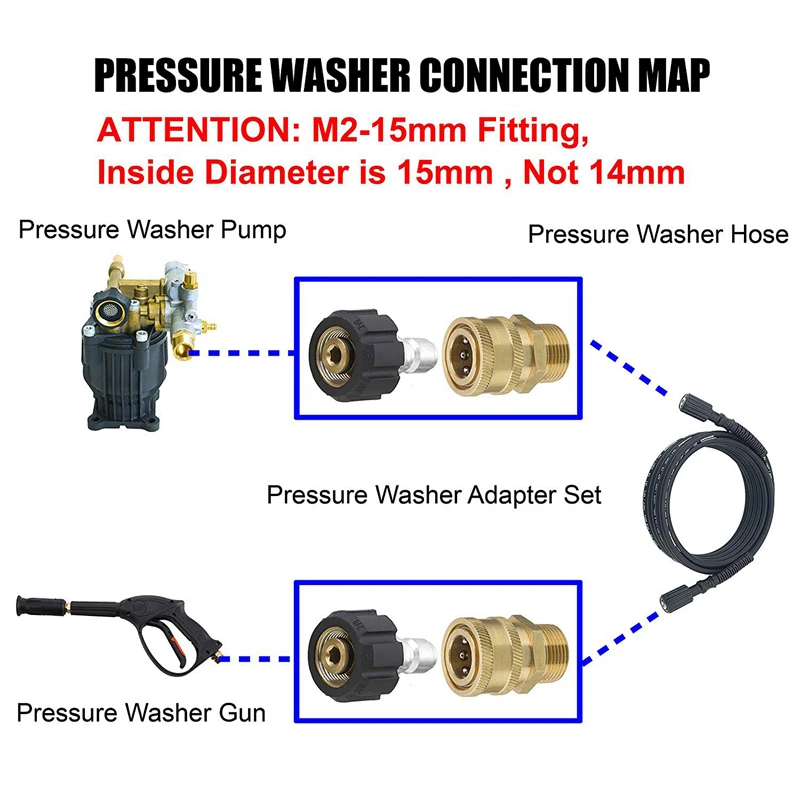 PRESSURE WASHER CONNECTION MAP

ATTENTION: M2-15mm Fitting, Inside Diameter is 15mm , Not 14mm

Pressure Washer Pump

Pressure Washer Hose

Pressure Washer Adapter Set

Pressure Washer Gun