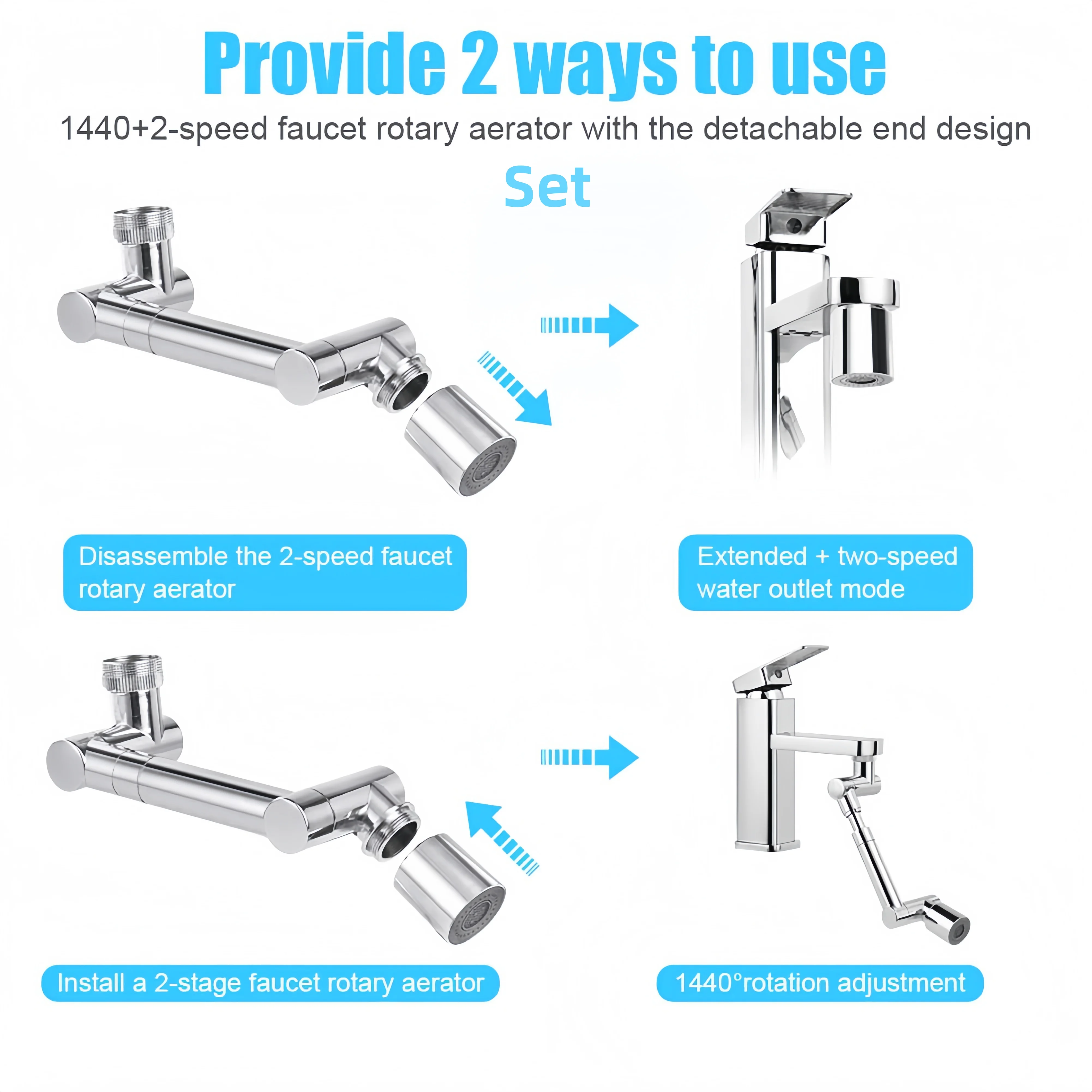 Provide 2 ways to use

1440+2-speed faucet rotary aerator with the detachable end design

Set

Disassemble the 2-speed faucet rotary aerator

Extended + two-speed water outlet mode

Install a 2-stage faucet rotary aerator

1440°rotation adjustment