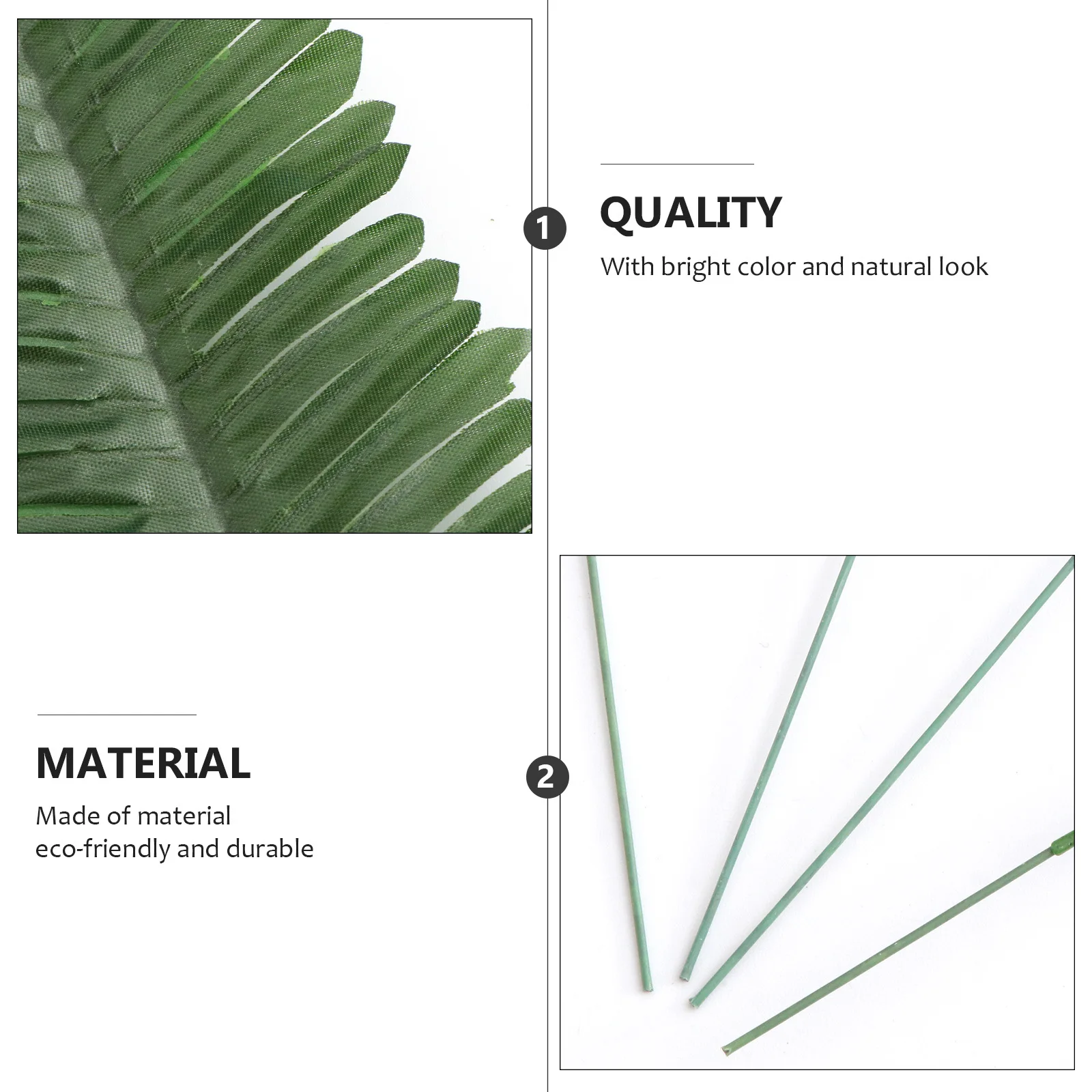 1

QUALITY

With bright color and natural look

MATERIAL

Made of material
eco-friendly and durable

2