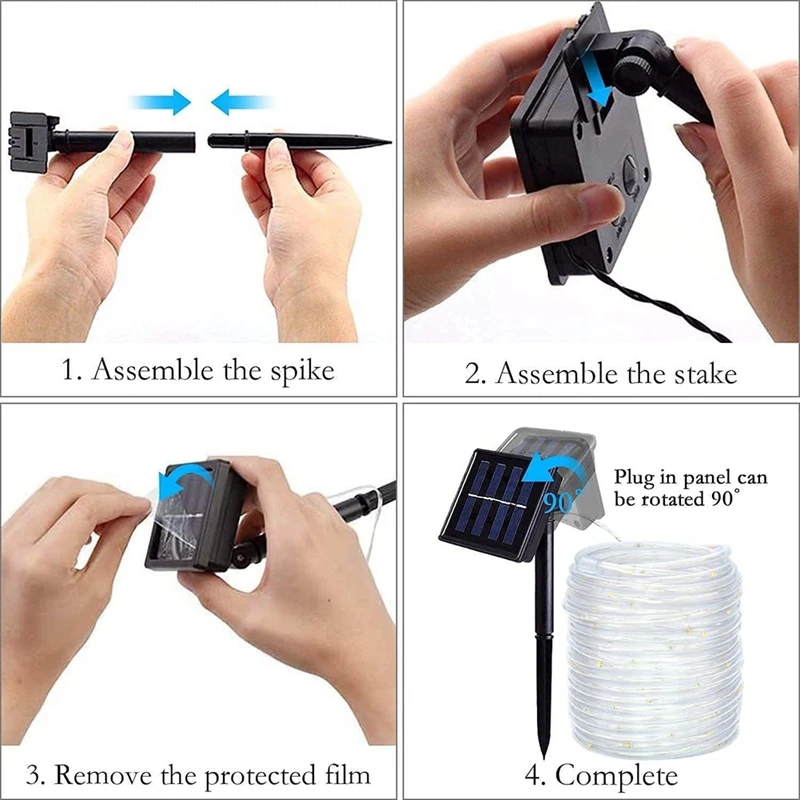 1. Assemble the spike

2. Assemble the stake

3. Remove the protected film

90°

Plug in panel can be rotated 90°

4. Complete