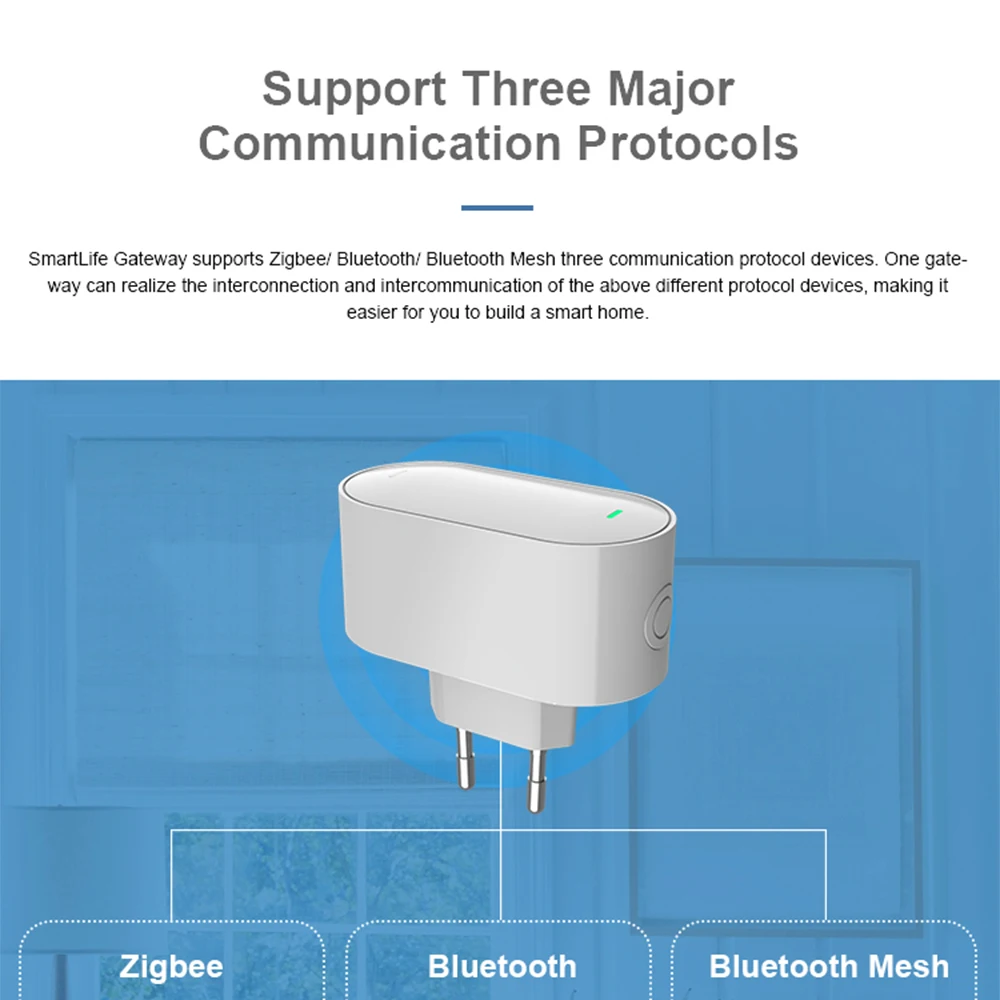 Support Three Major Communication Protocols

SmartLife Gateway supports Zigbee/ Bluetooth/ Bluetooth Mesh three communication protocol devices. One gateway can realize the interconnection and intercommunication of the above different protocol devices, making it easier for you to build a smart home.

Zigbee

Bluetooth

Bluetooth Mesh