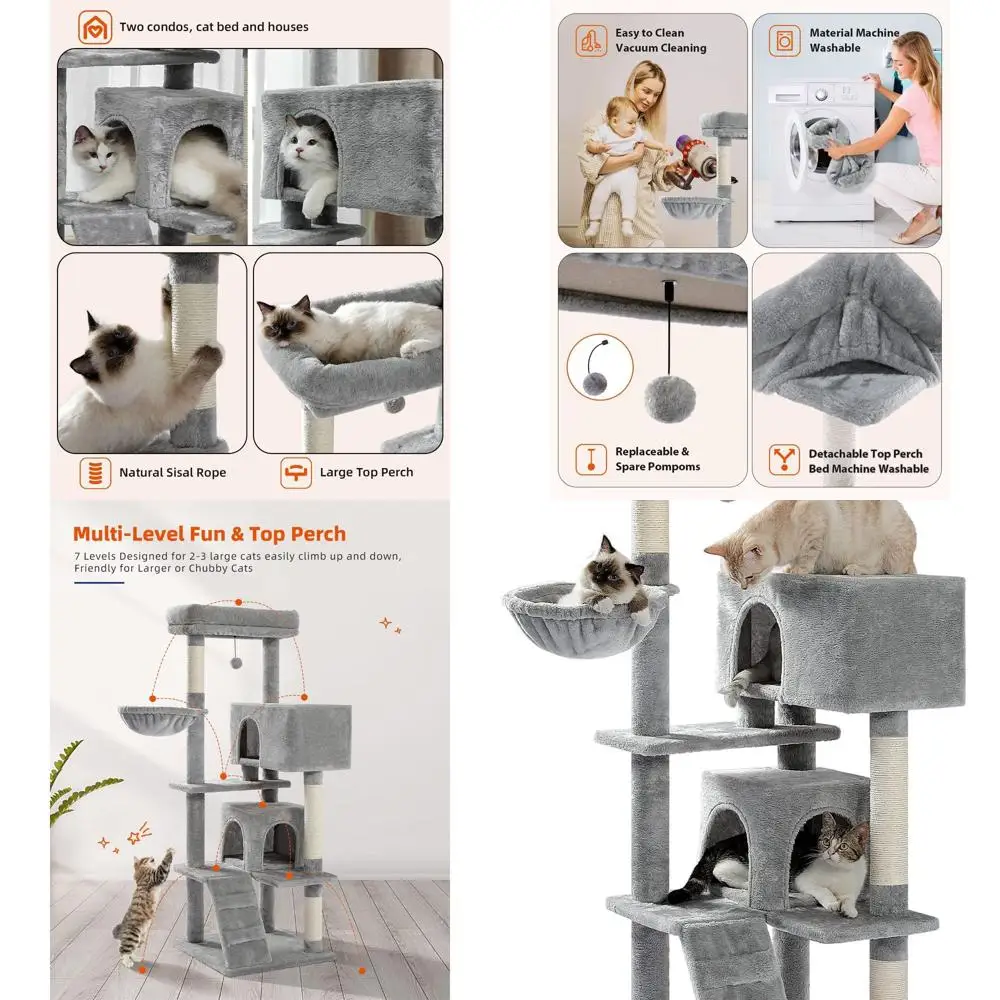 Two condos, cat bed and houses

Natural Sisal Rope

Large Top Perch

Easy to Clean Vacuum Cleaning

Material Machine Washable

Replaceable & Spare Pompoms

Detachable Top Perch Bed Machine Washable

Multi-Level Fun & Top Perch

7 Levels Designed for 2-3 large cats easily climb up and down, Friendly for Larger or Chubby Cats